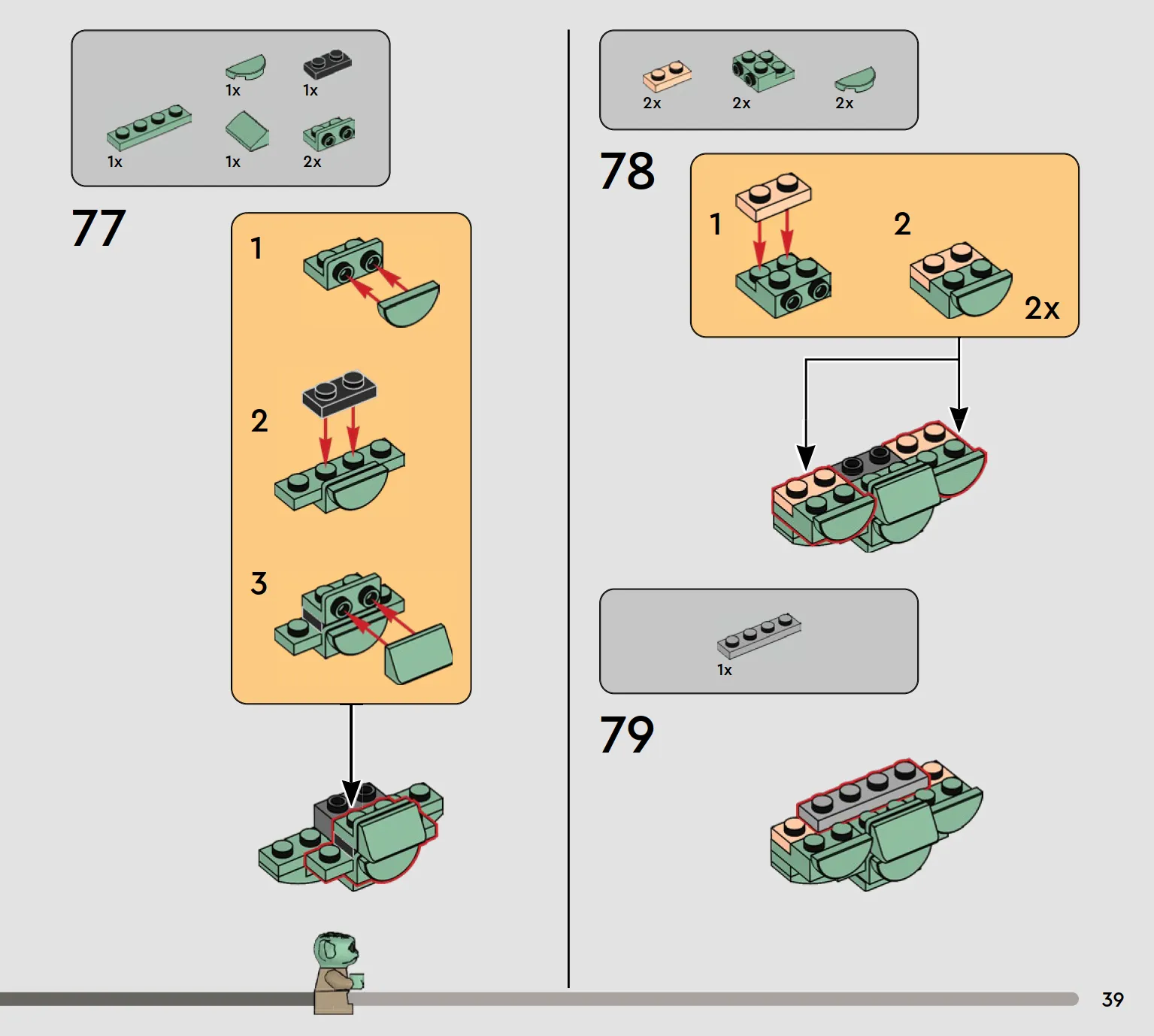 1x 1x
1x 1x 2x

77

1

2

3

2x 2x 2x

78

1 2

2x

1x

79

39