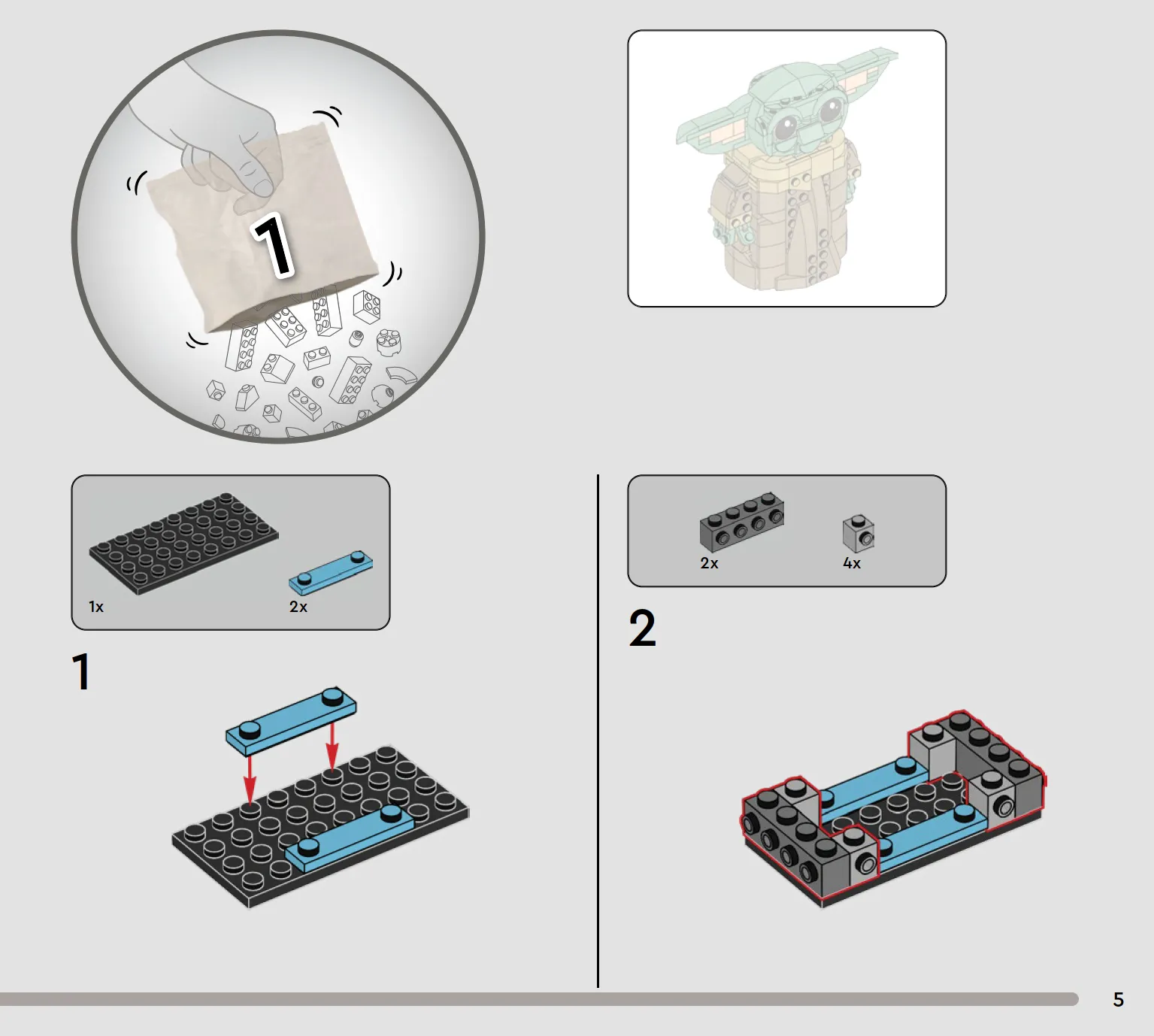 1

1x

2x

1

2x

4x

2

5