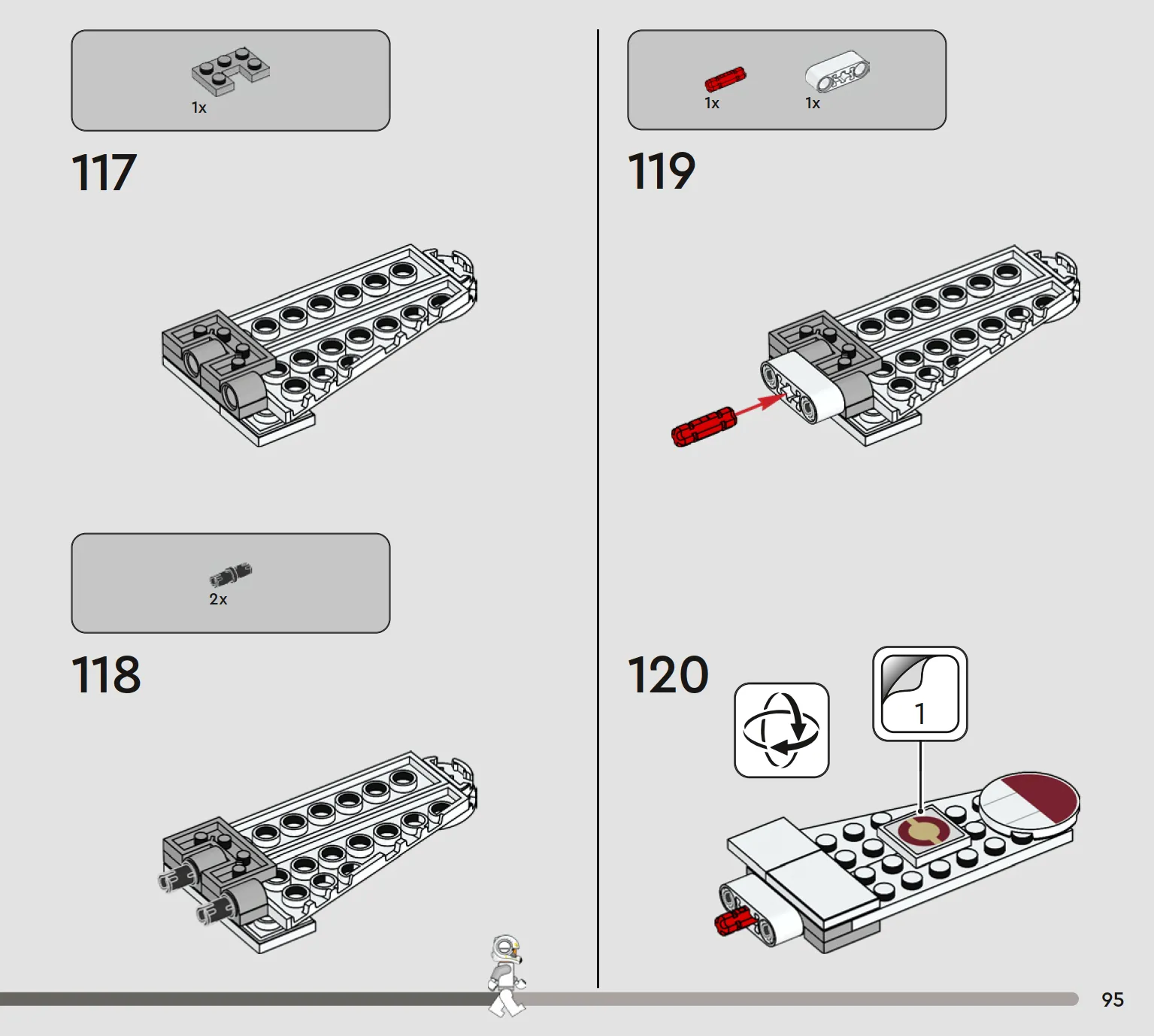 1x

117

2x

118

1x 1x

119

120

1

95