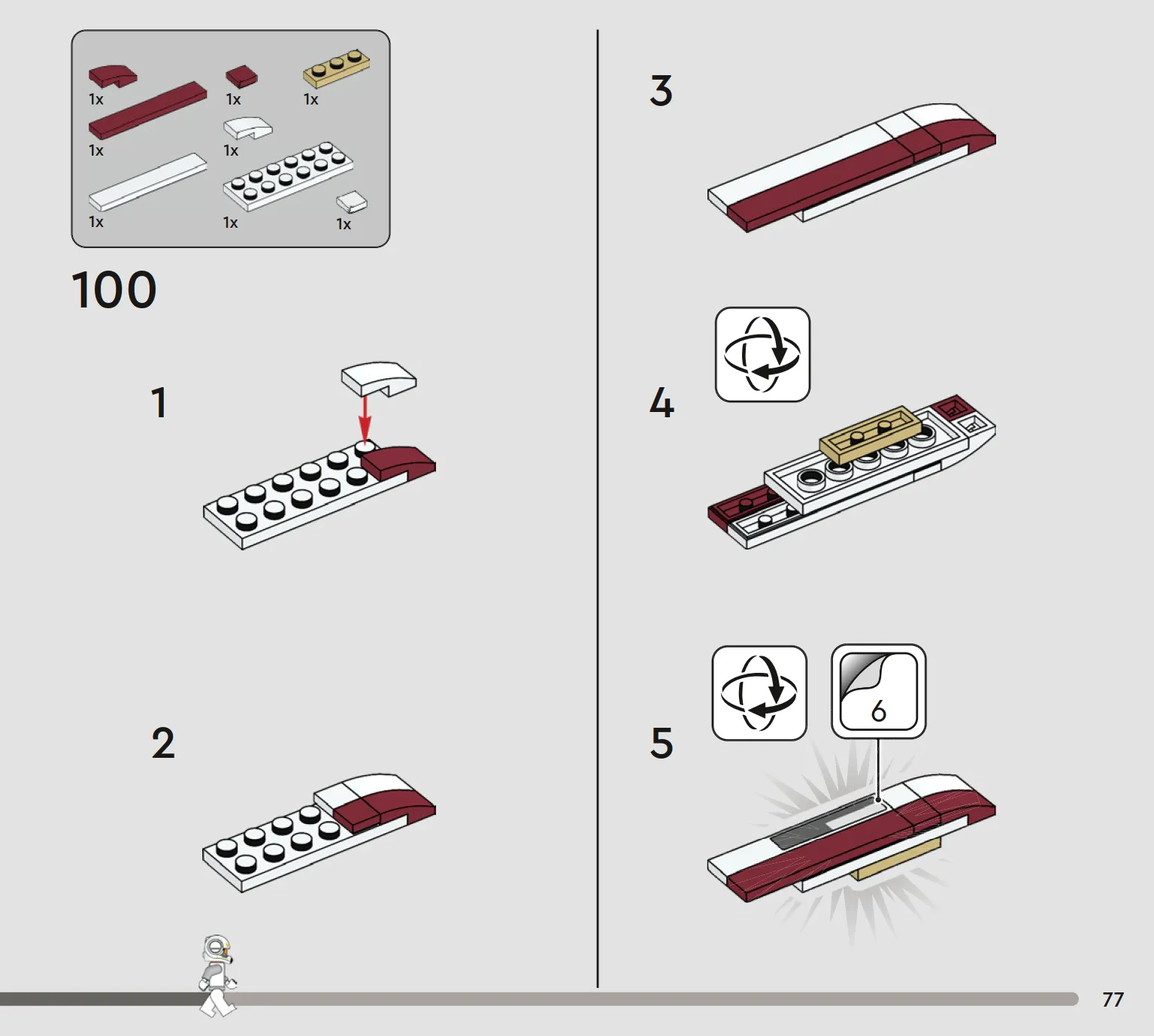 1x
1x
1x
1x
1x
1x
1x
1x

100

1

2

3

4

5

6

77