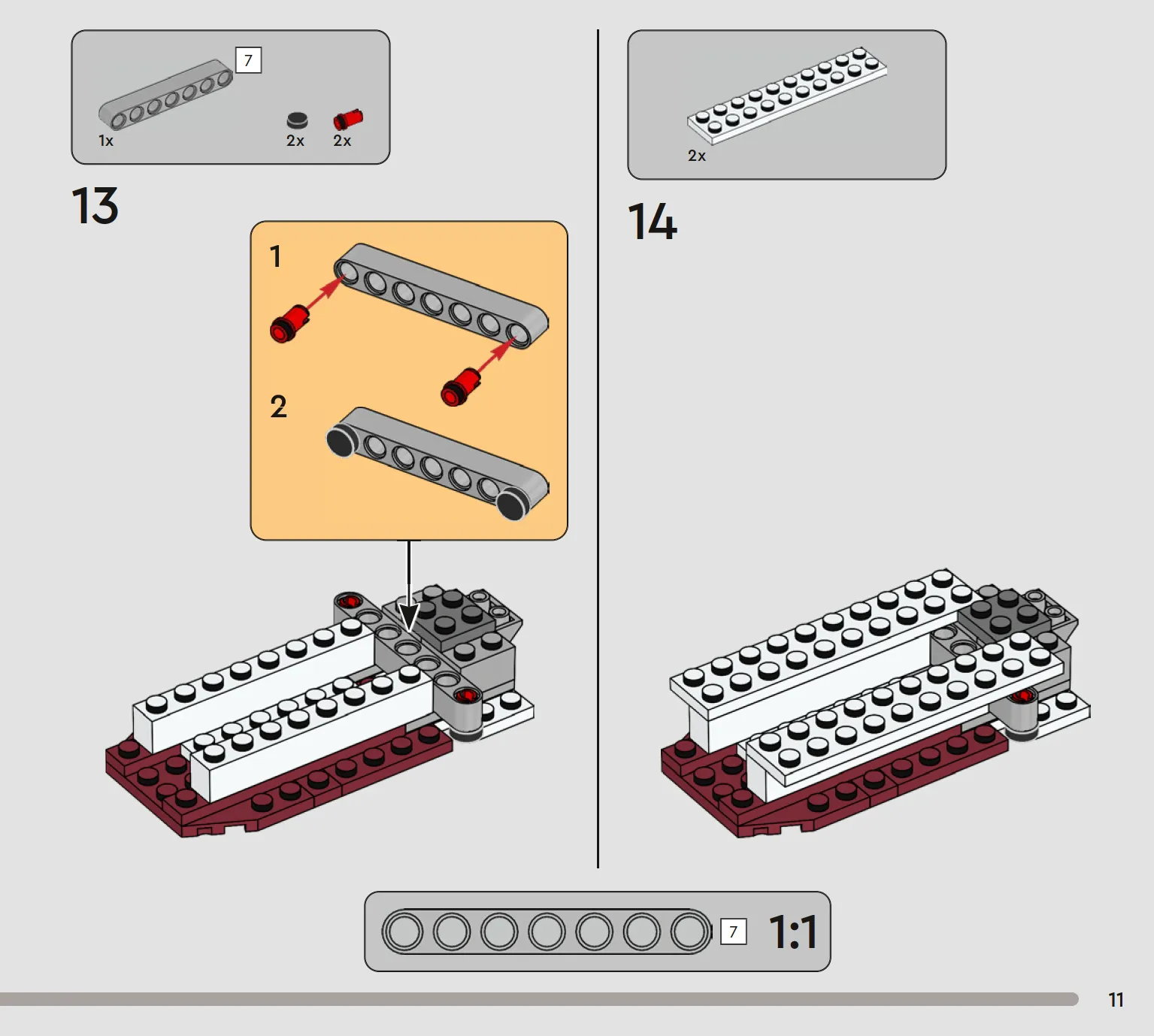 7
1x
2x
2x

13

1

2

2x

14

7
1:1

11