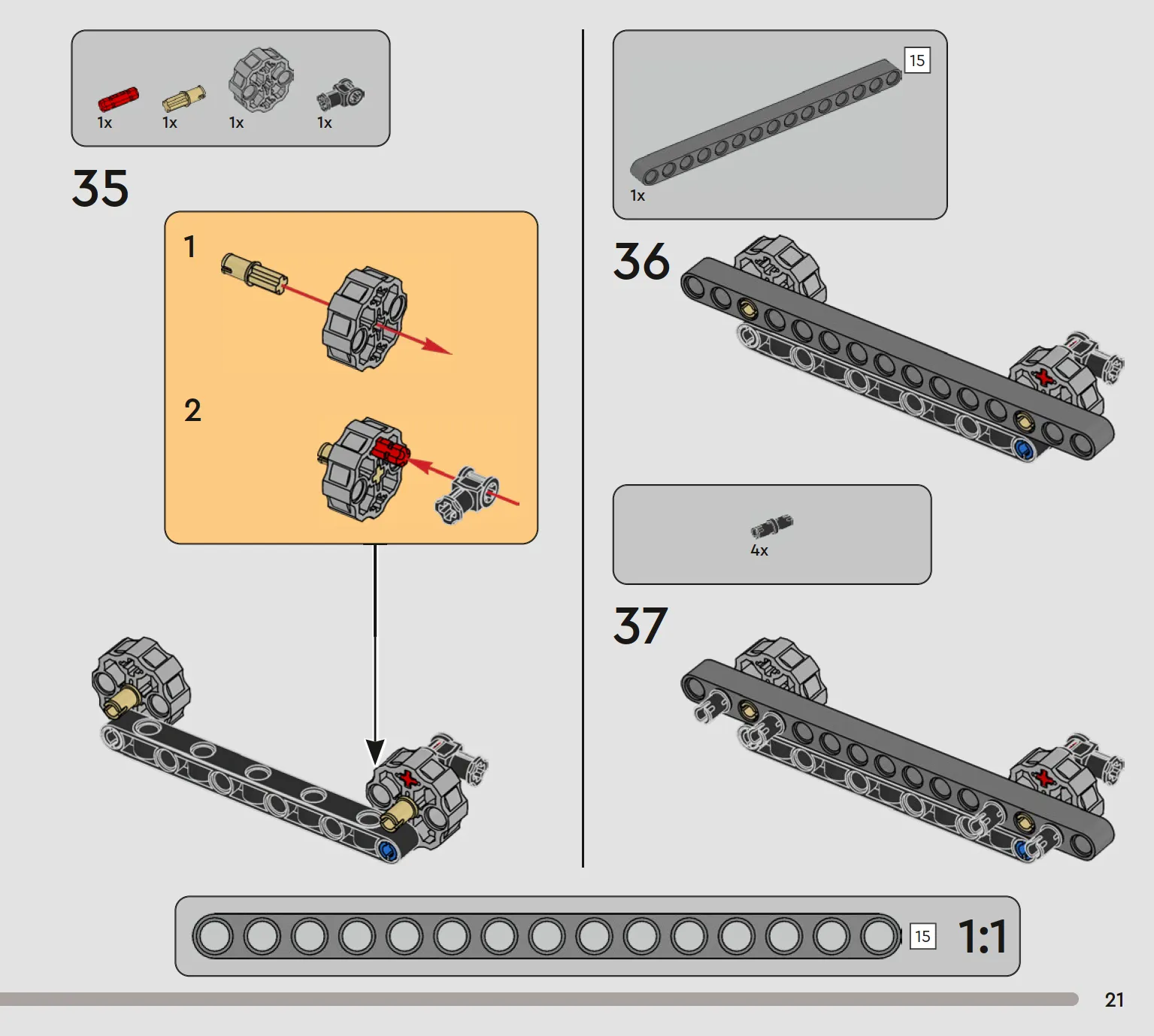 1x 1x 1x 1x

35

1

2

15

1x

36

4x

37

15 1:1

21