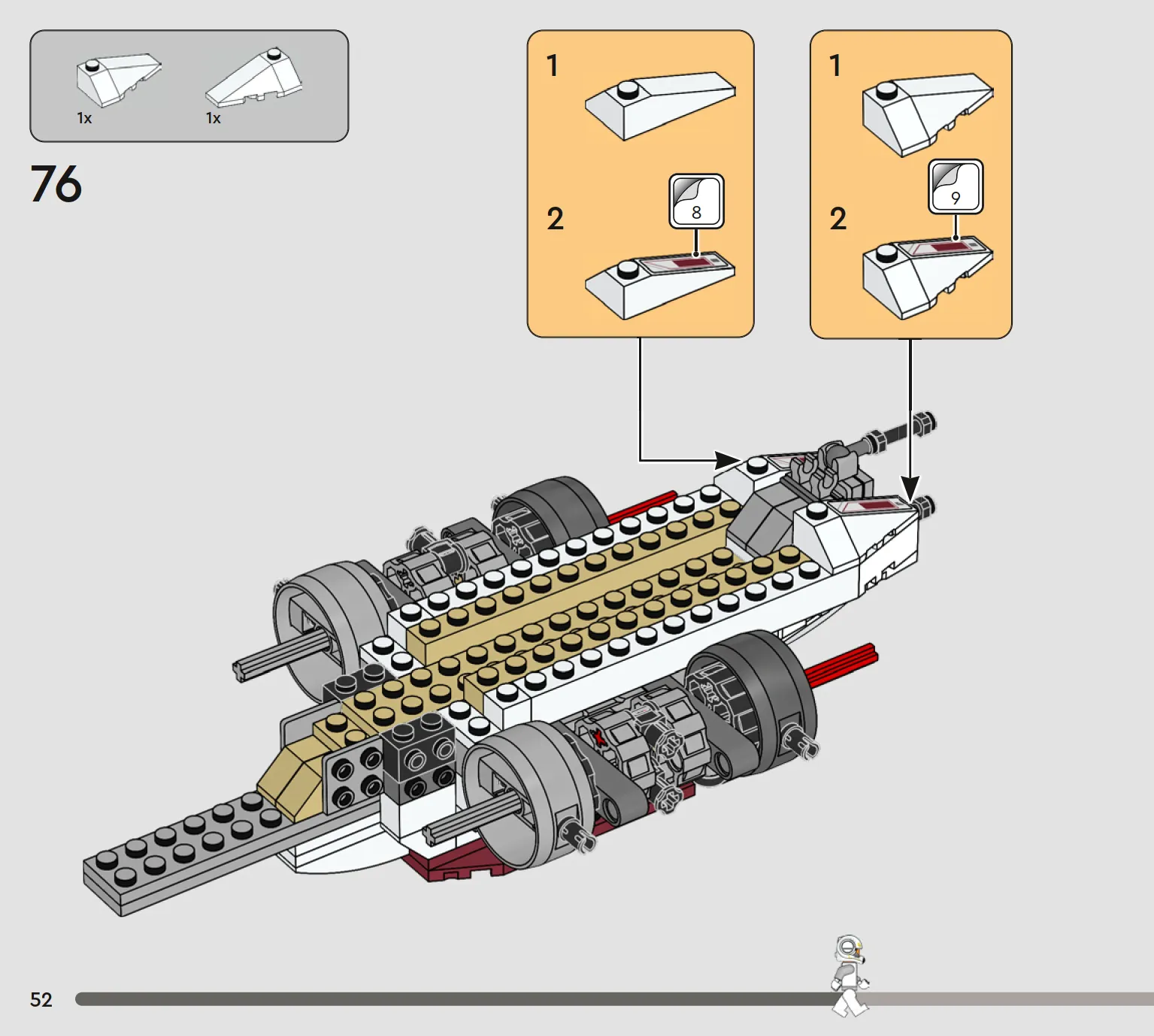 1x
1x

76

1

2

8

1

2

9

52