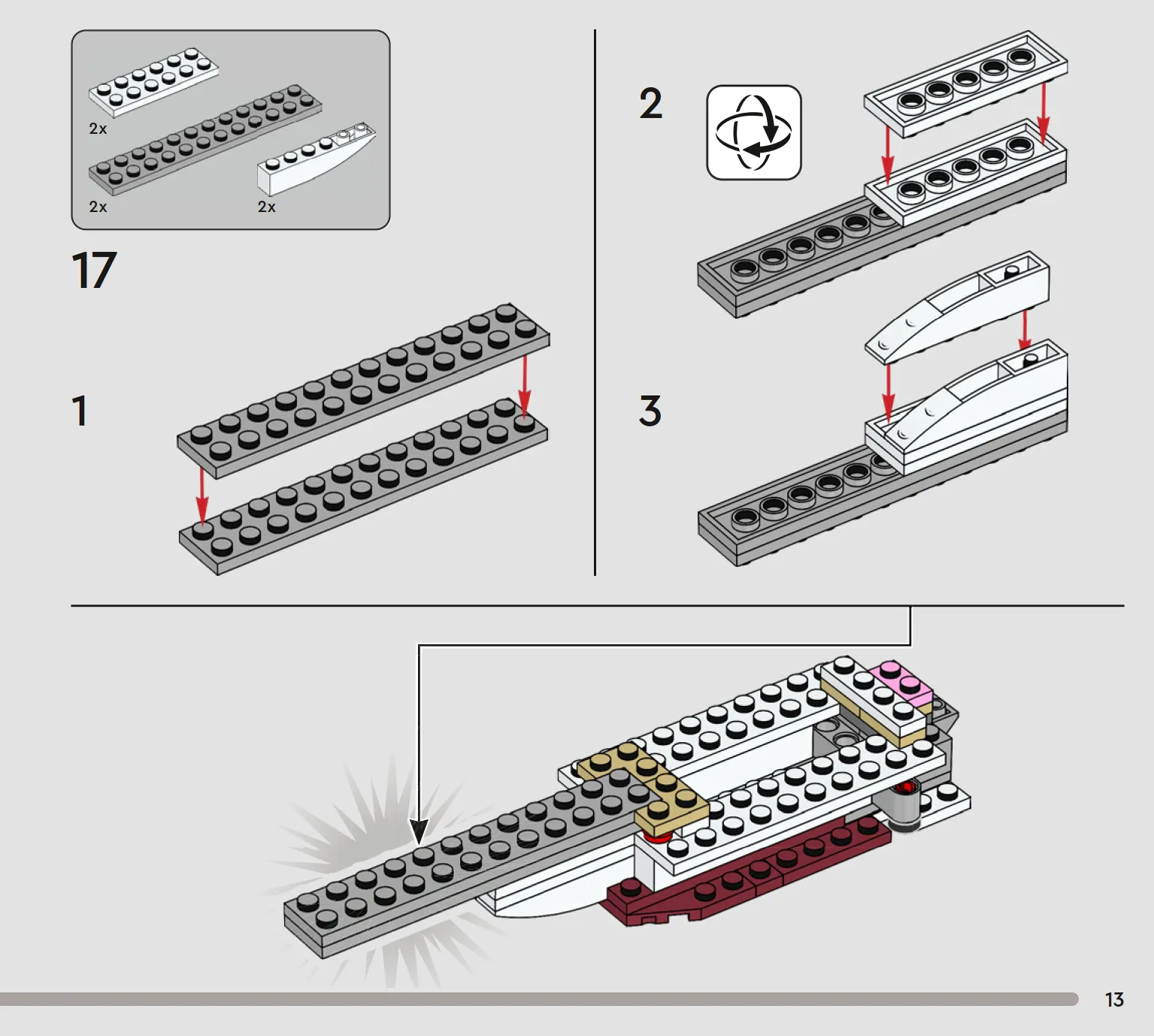 2x

2x

2x

17

1

2

3

13