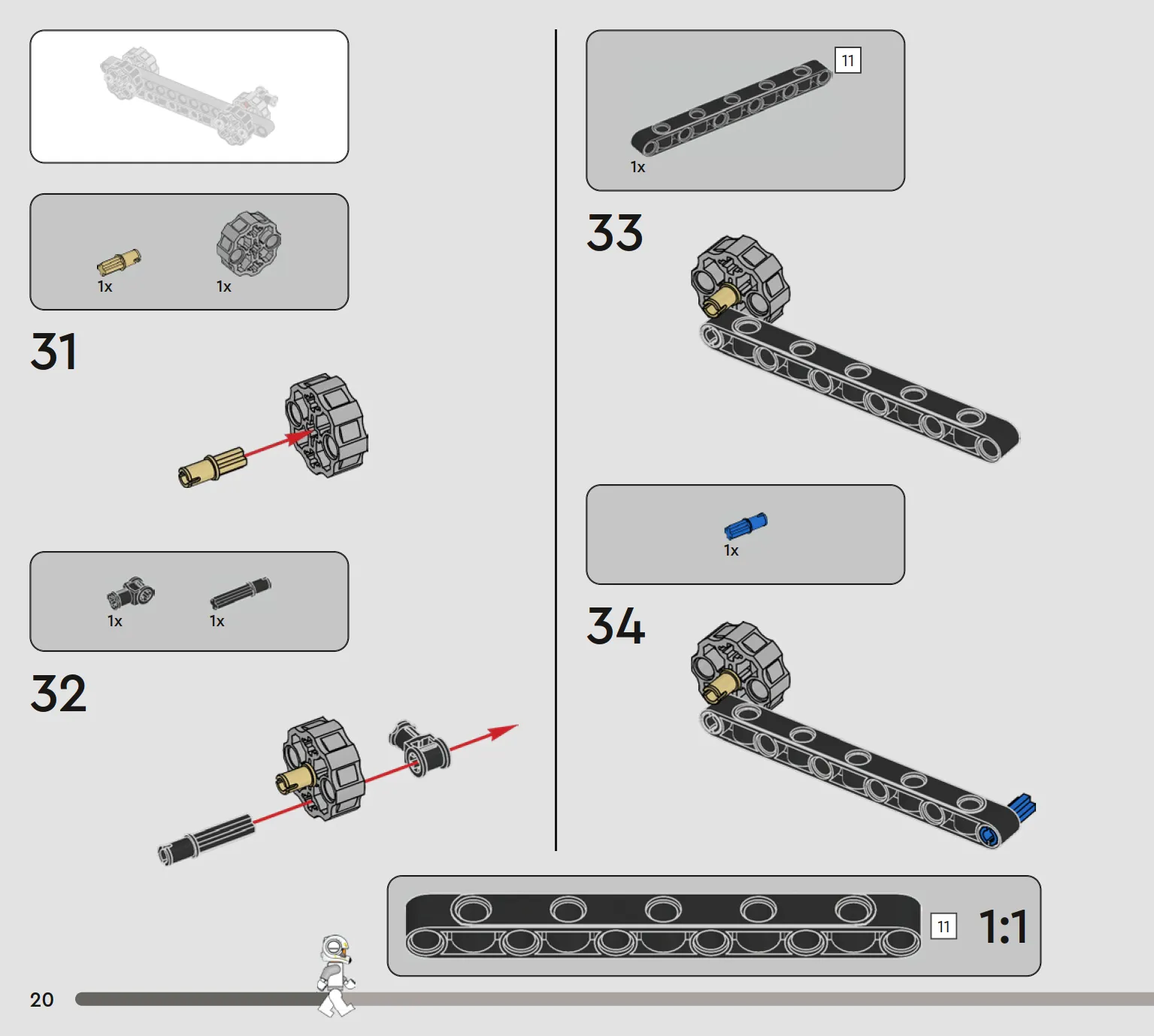 1x 1x

31

1x 1x

32

11

1x

33

1x

34

11 1:1

20