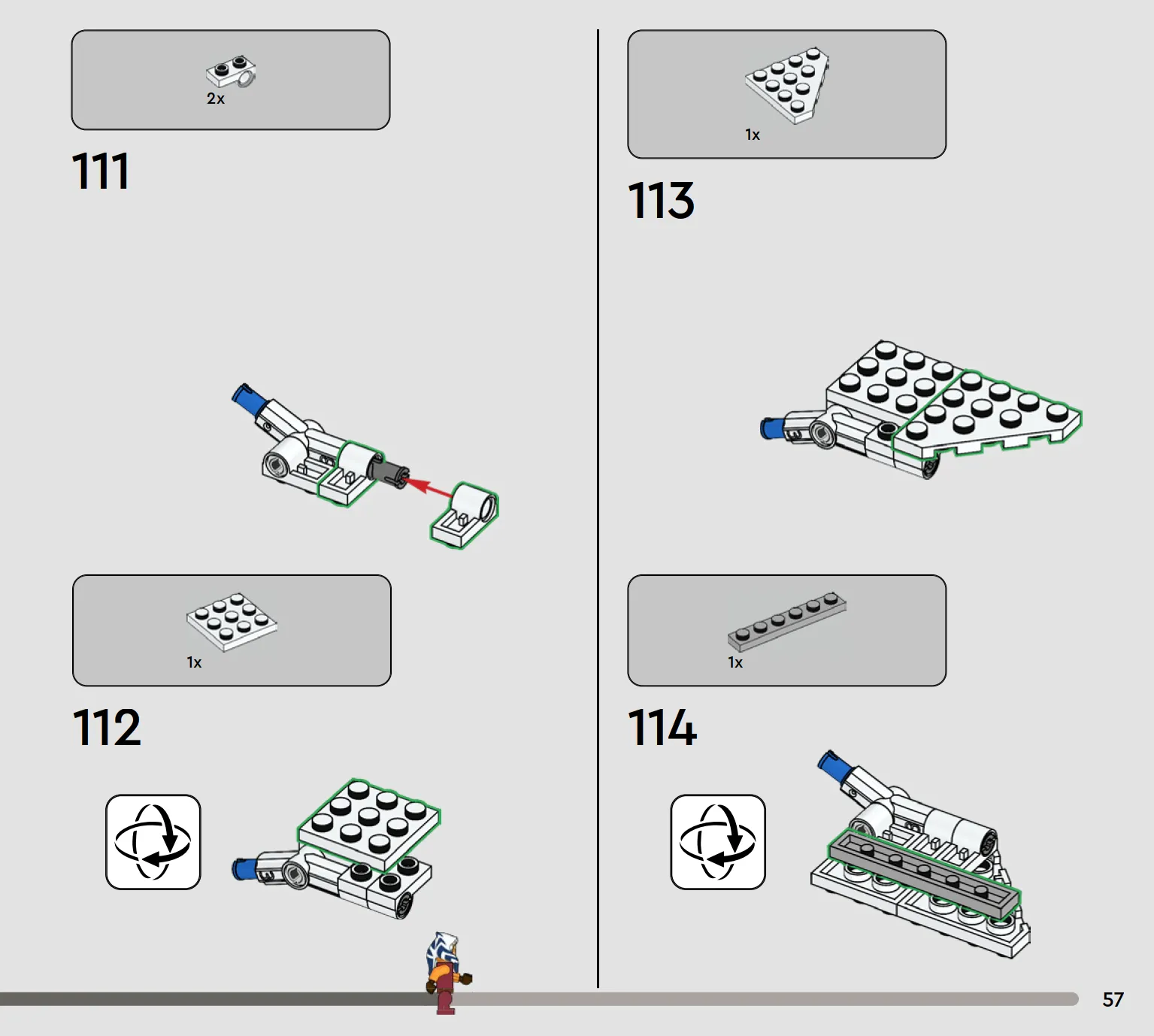 2x

111

1x

112

1x

113

1x

114

57