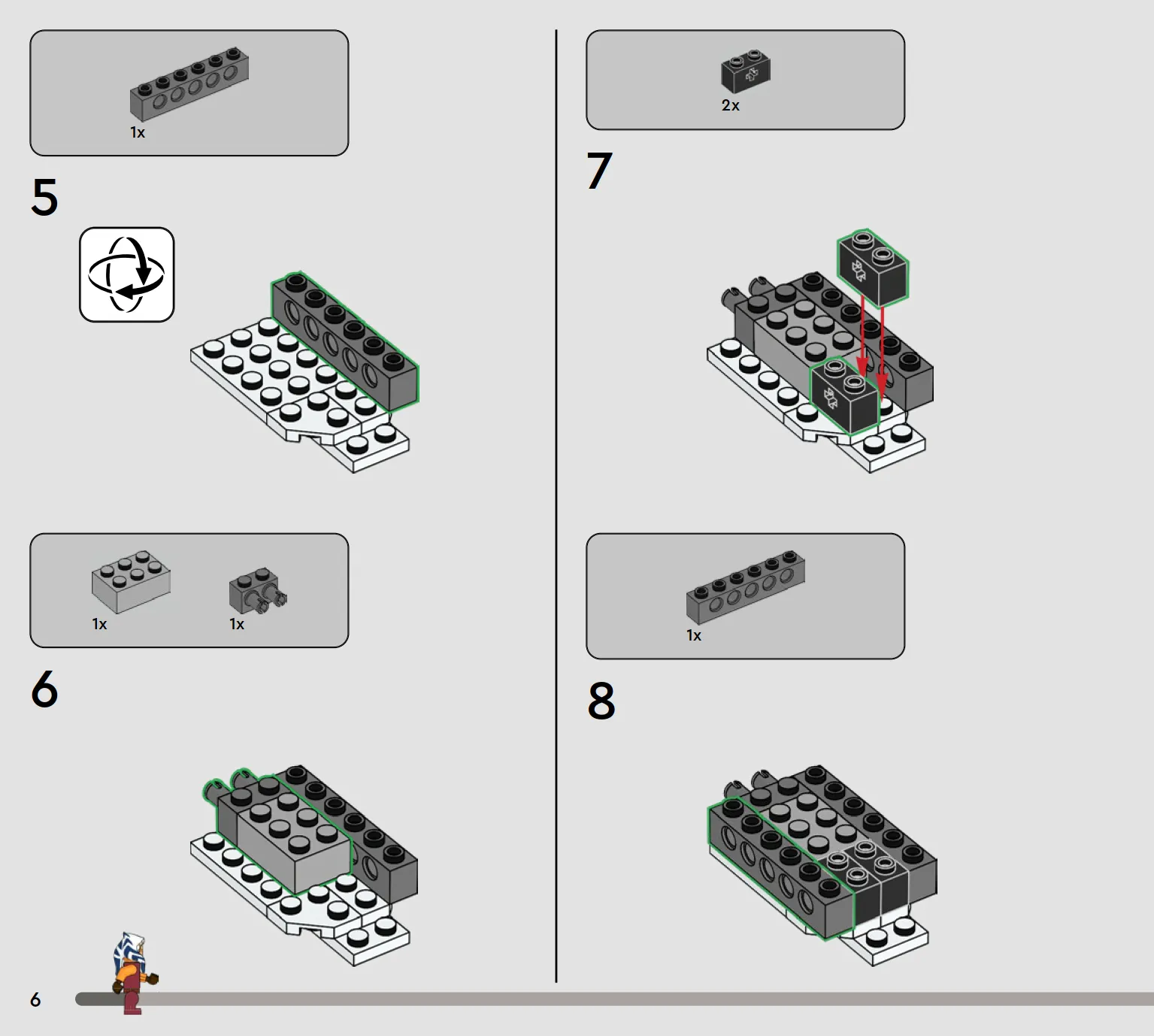 1x

5

1x 1x

6

2x

7

1x

8

6