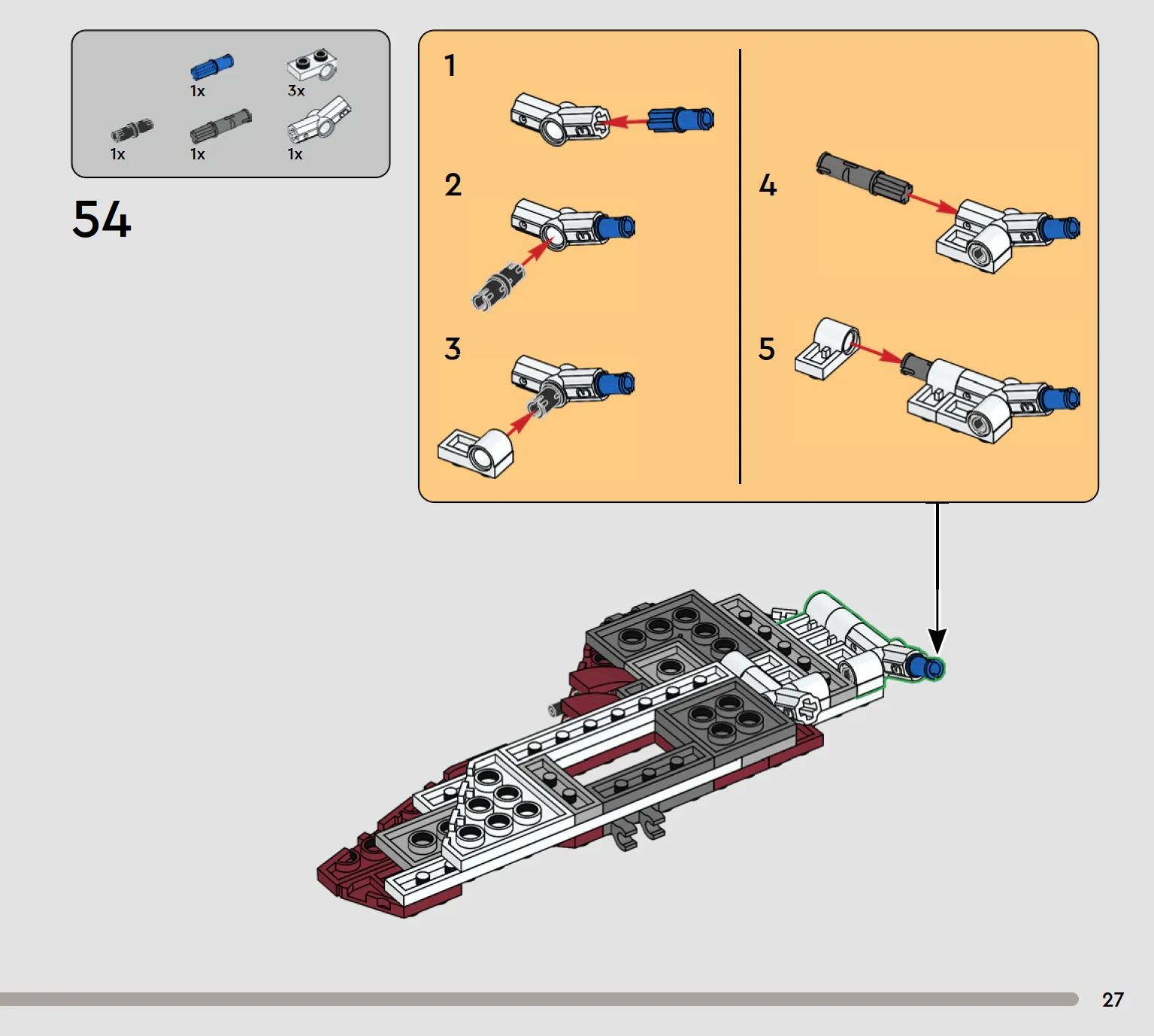 1x
3x
1x
1x
1x

54

1

2

3

4

5

27