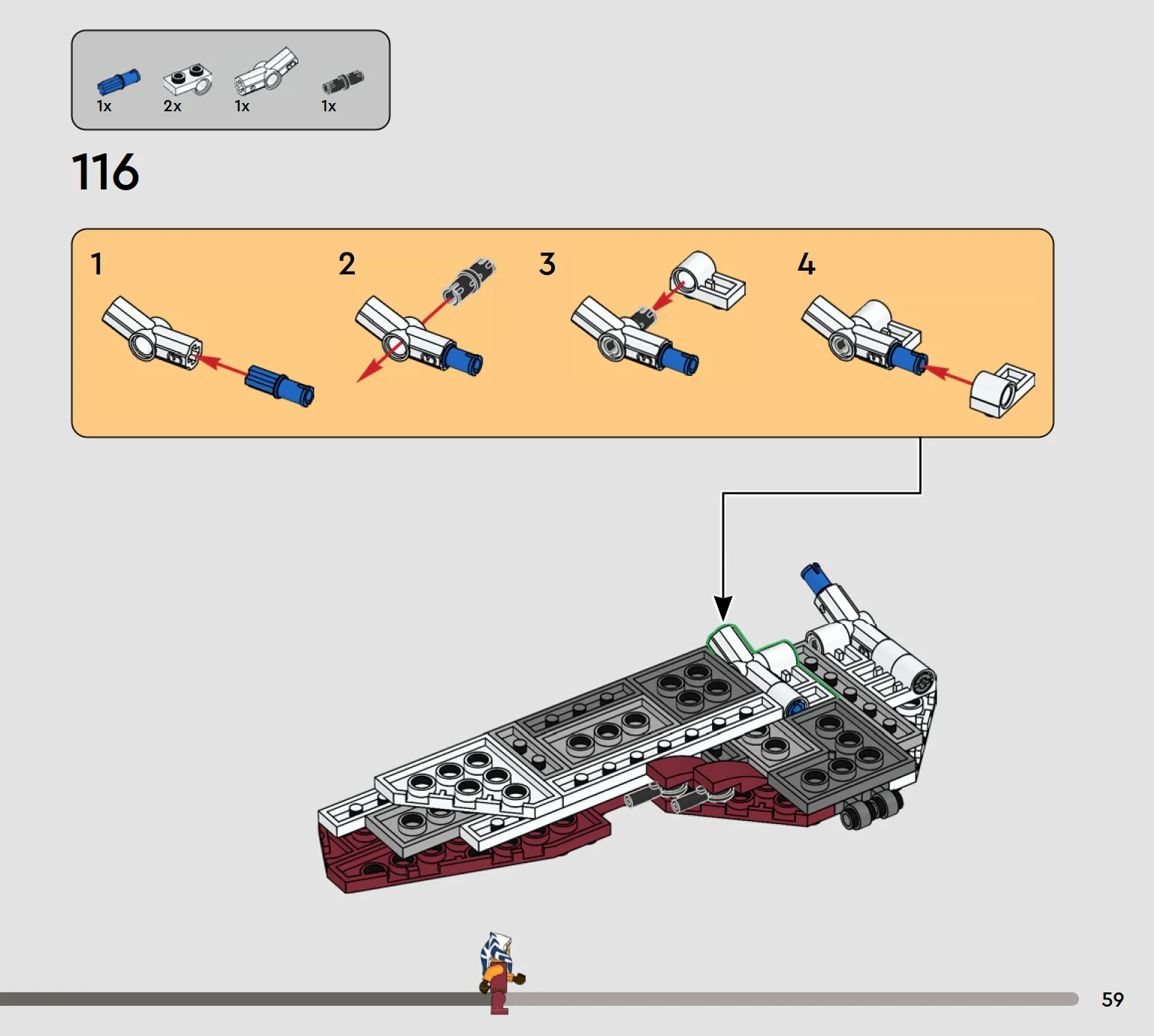 1x 2x 1x 1x

116

1

2

3

4

59