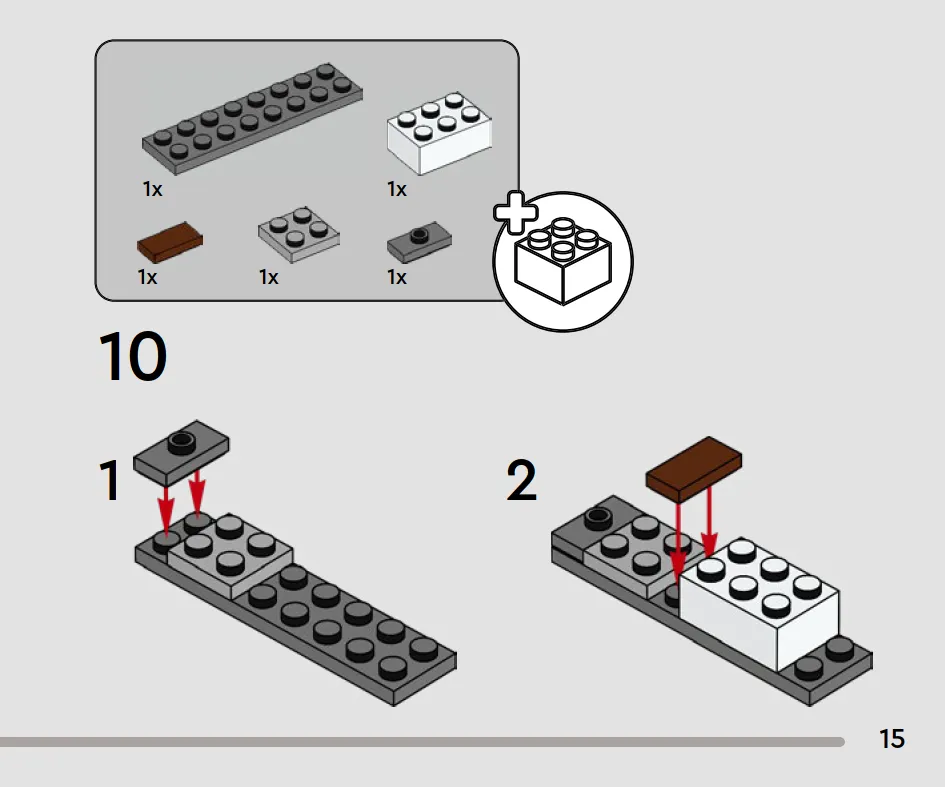 1x
1x
1x
1x
1x

10

1

2

15