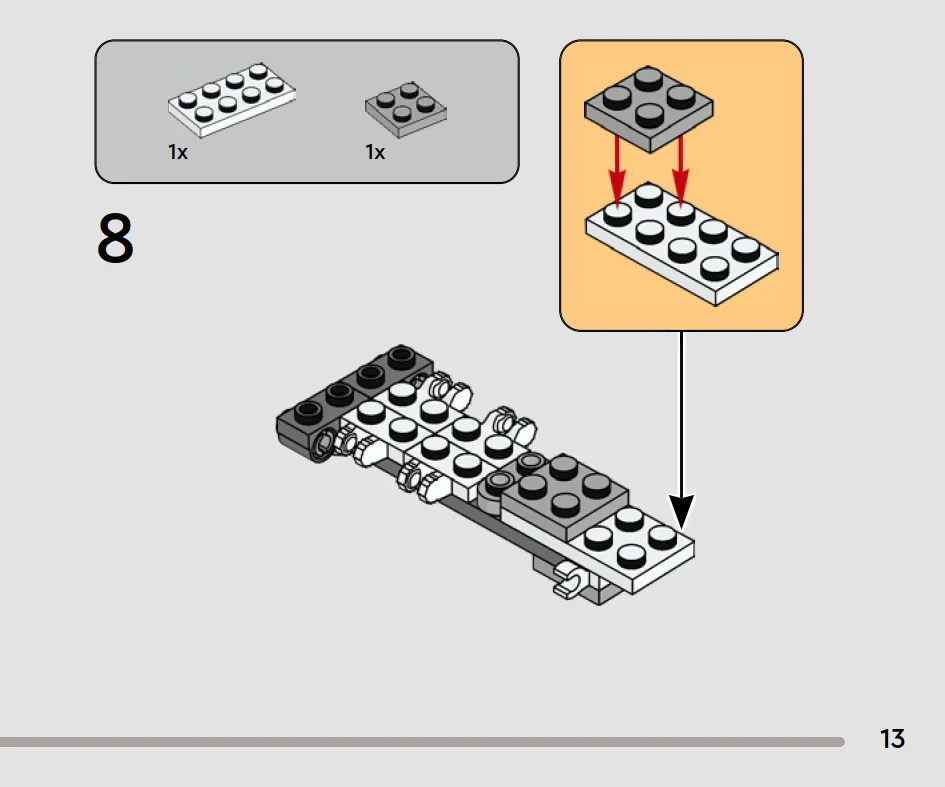 1x
1x

8

13