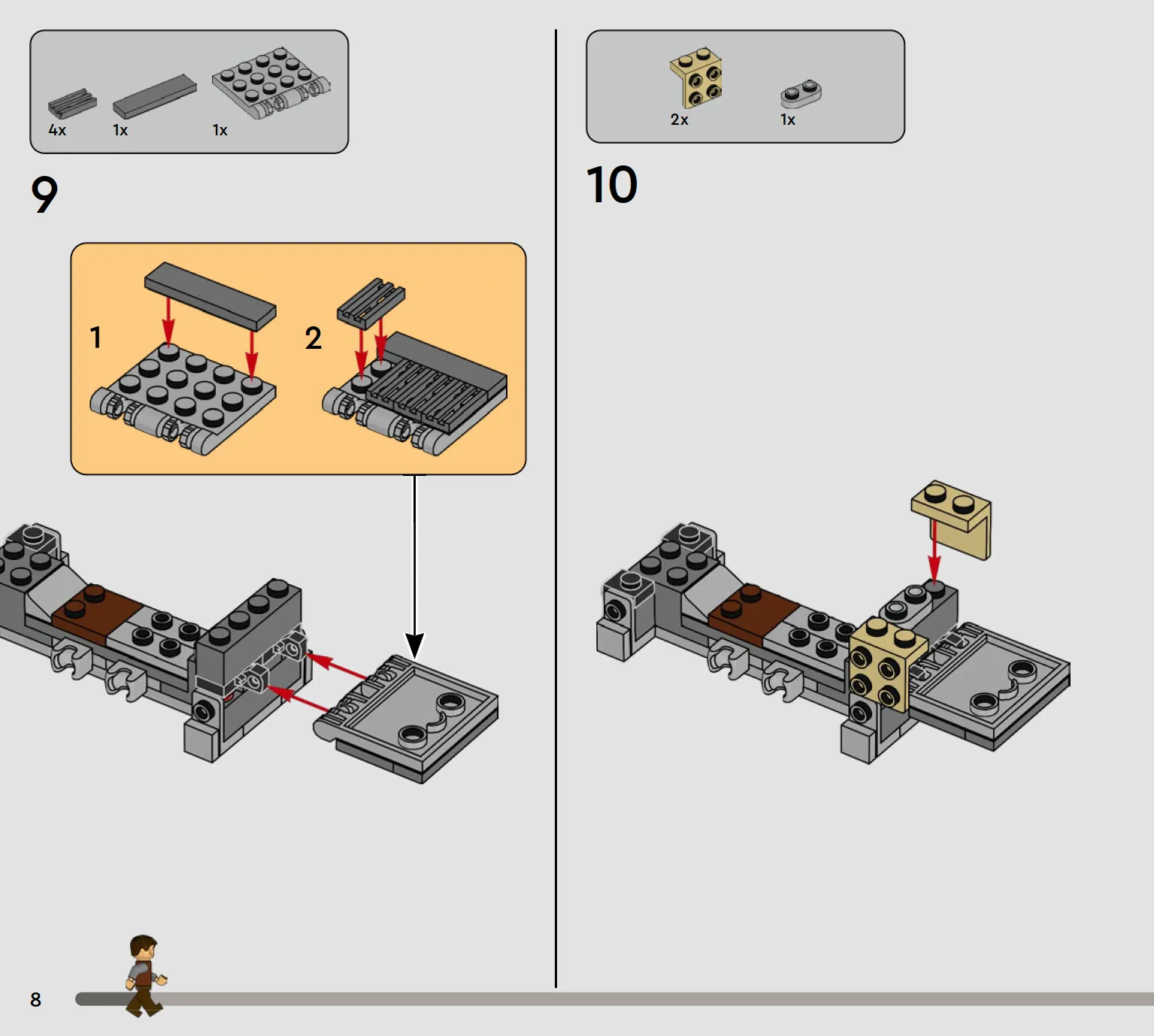 4x 1x 1x

9

1

2

2x 1x

10

8