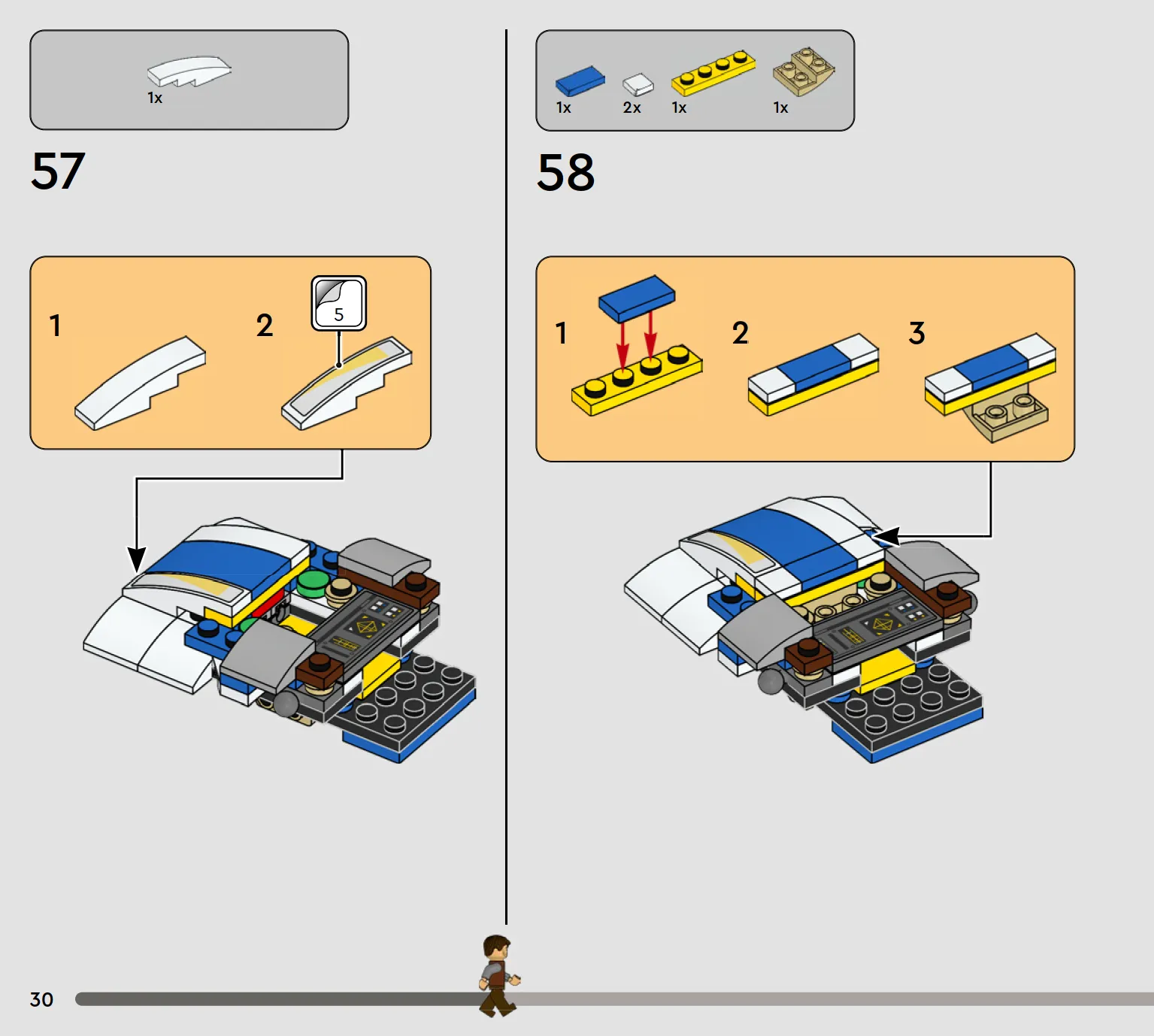 1x

57

1

2

5

1x 2x 1x 1x

58

1

2

3

30