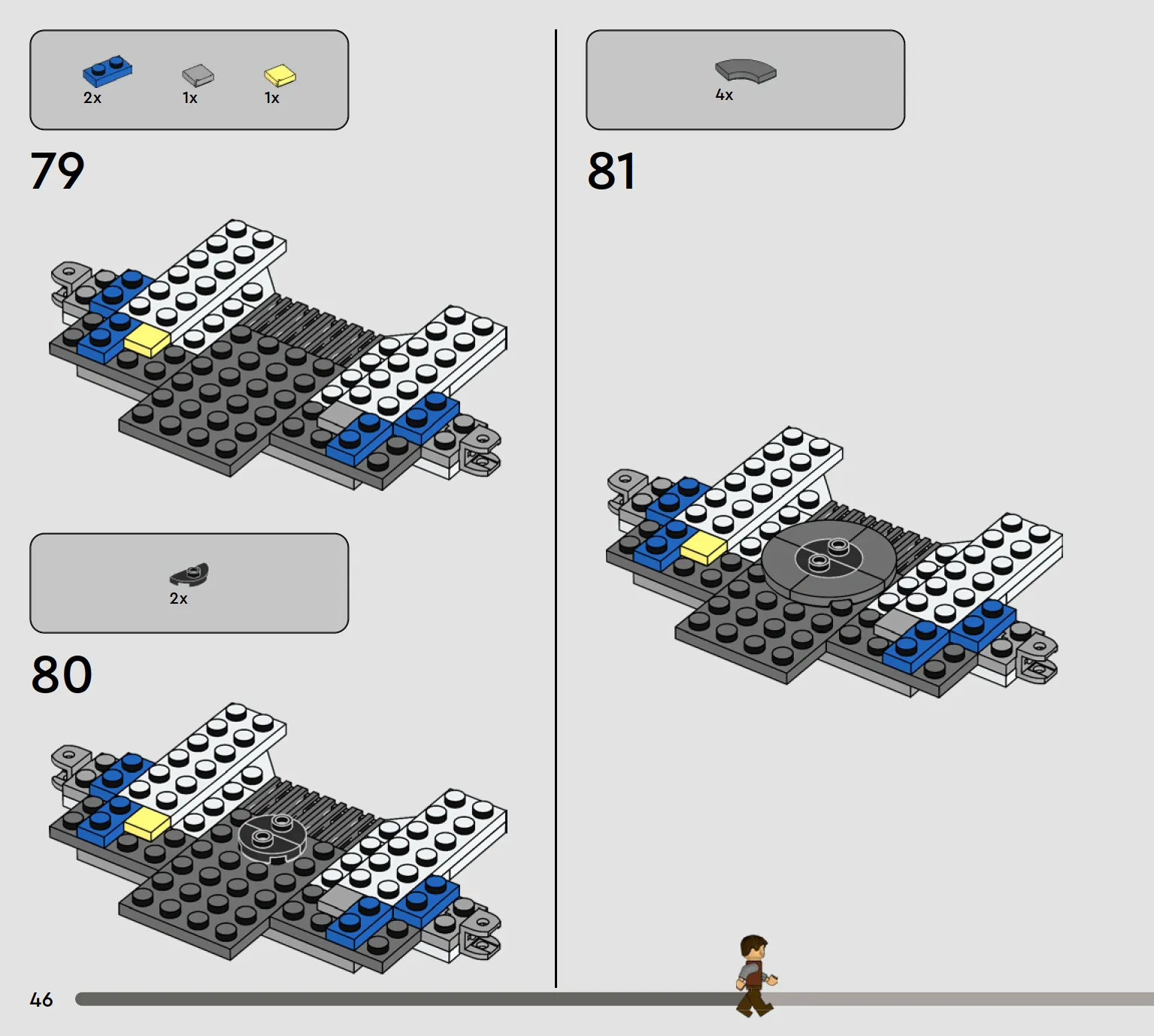 2x 1x 1x

79

2x

80

4x

81

46