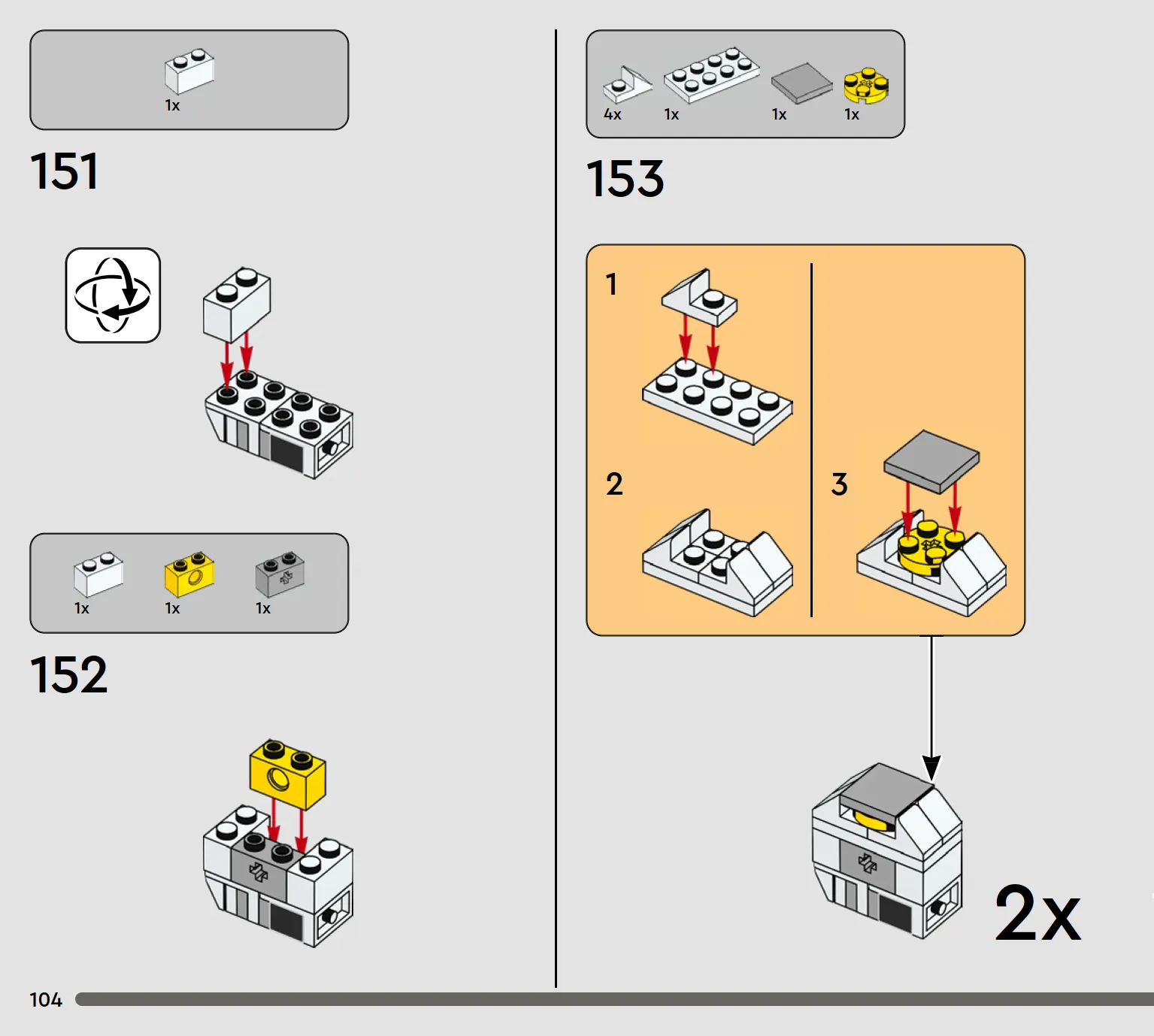 1x

151

1x 1x 1x

152

4x 1x 1x 1x

153

1

2

3

2x

104