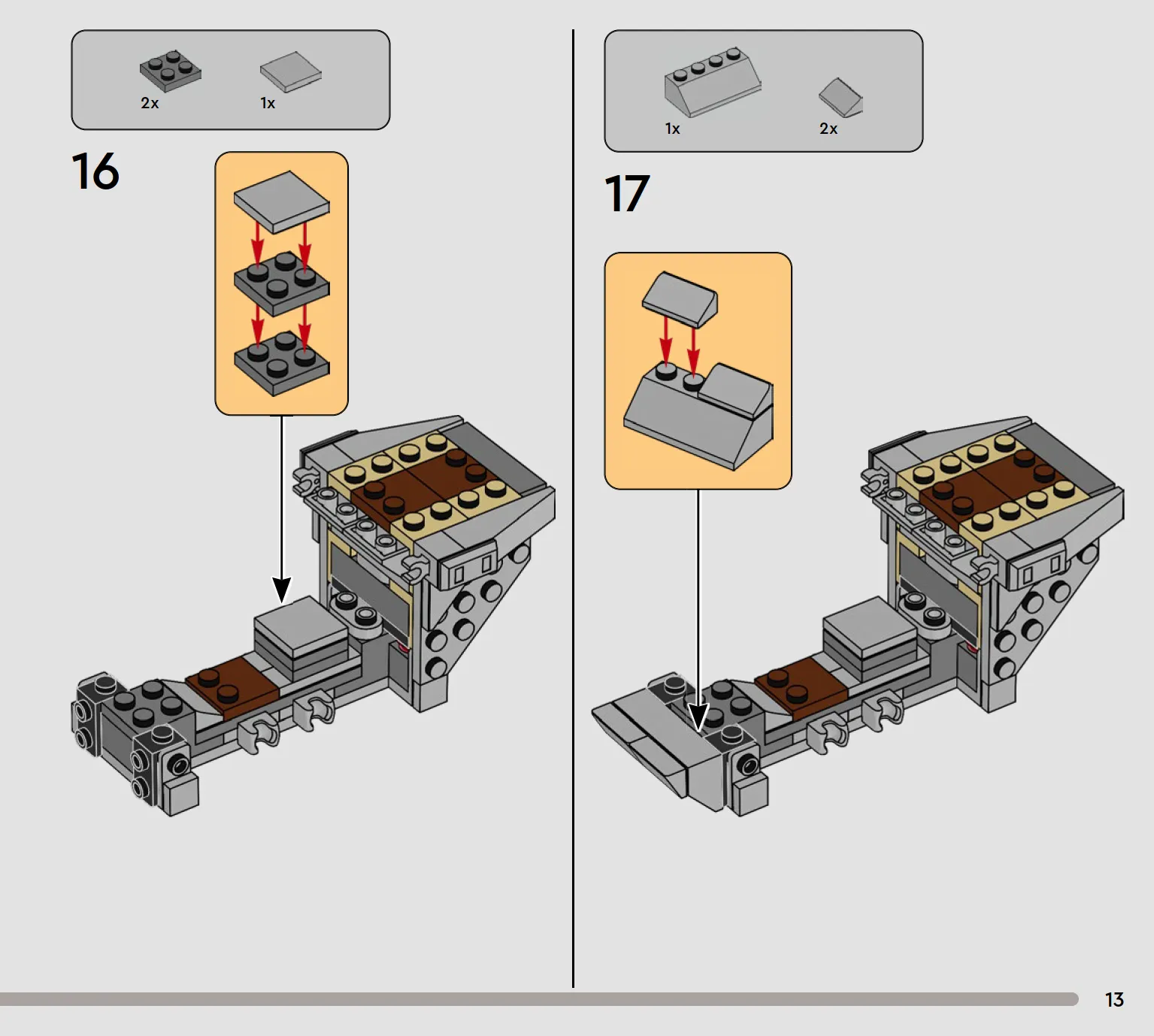 2x
1x
16

1x
2x
17

13