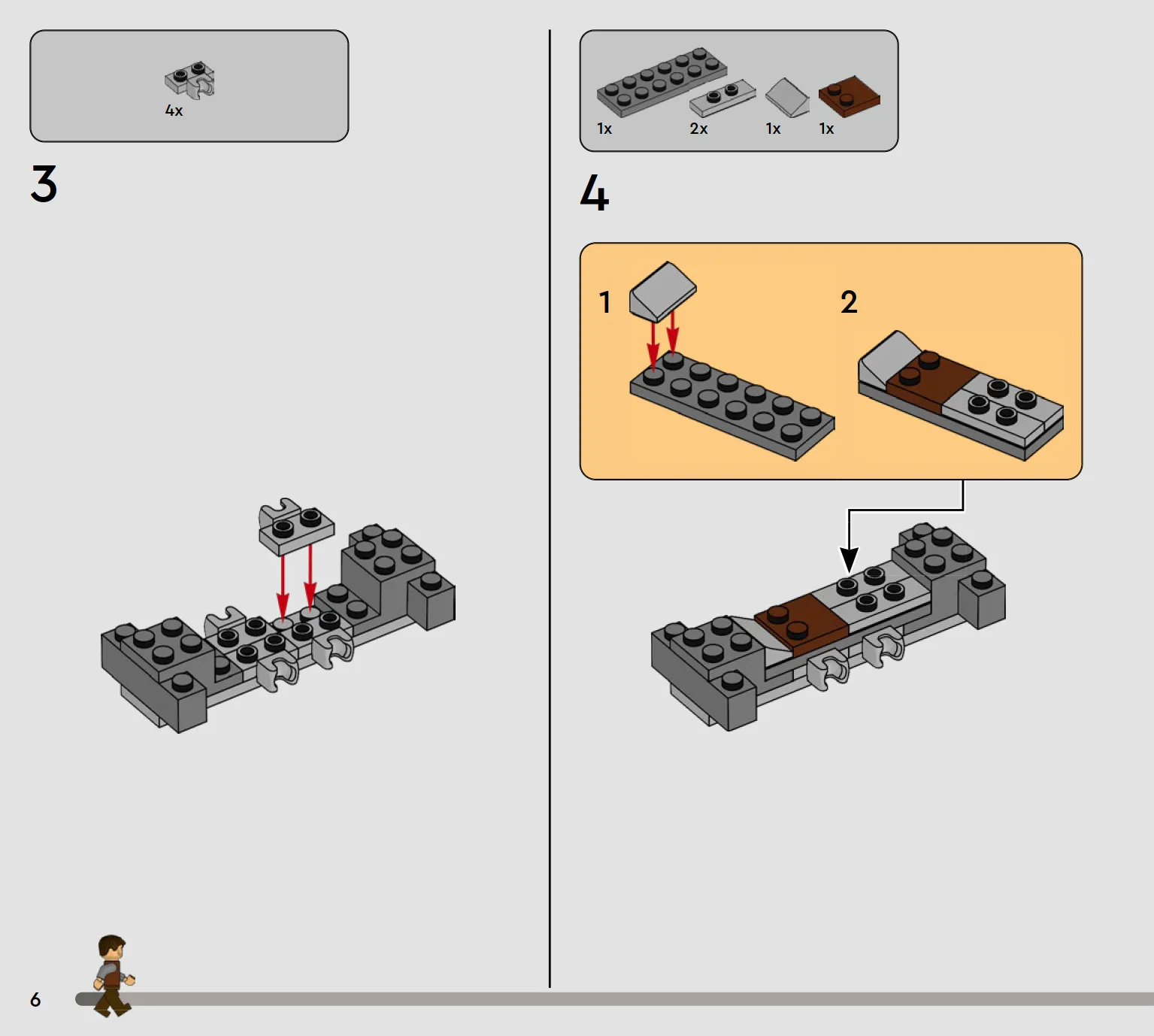 4x

3

1x 2x 1x 1x

4

1

2

6