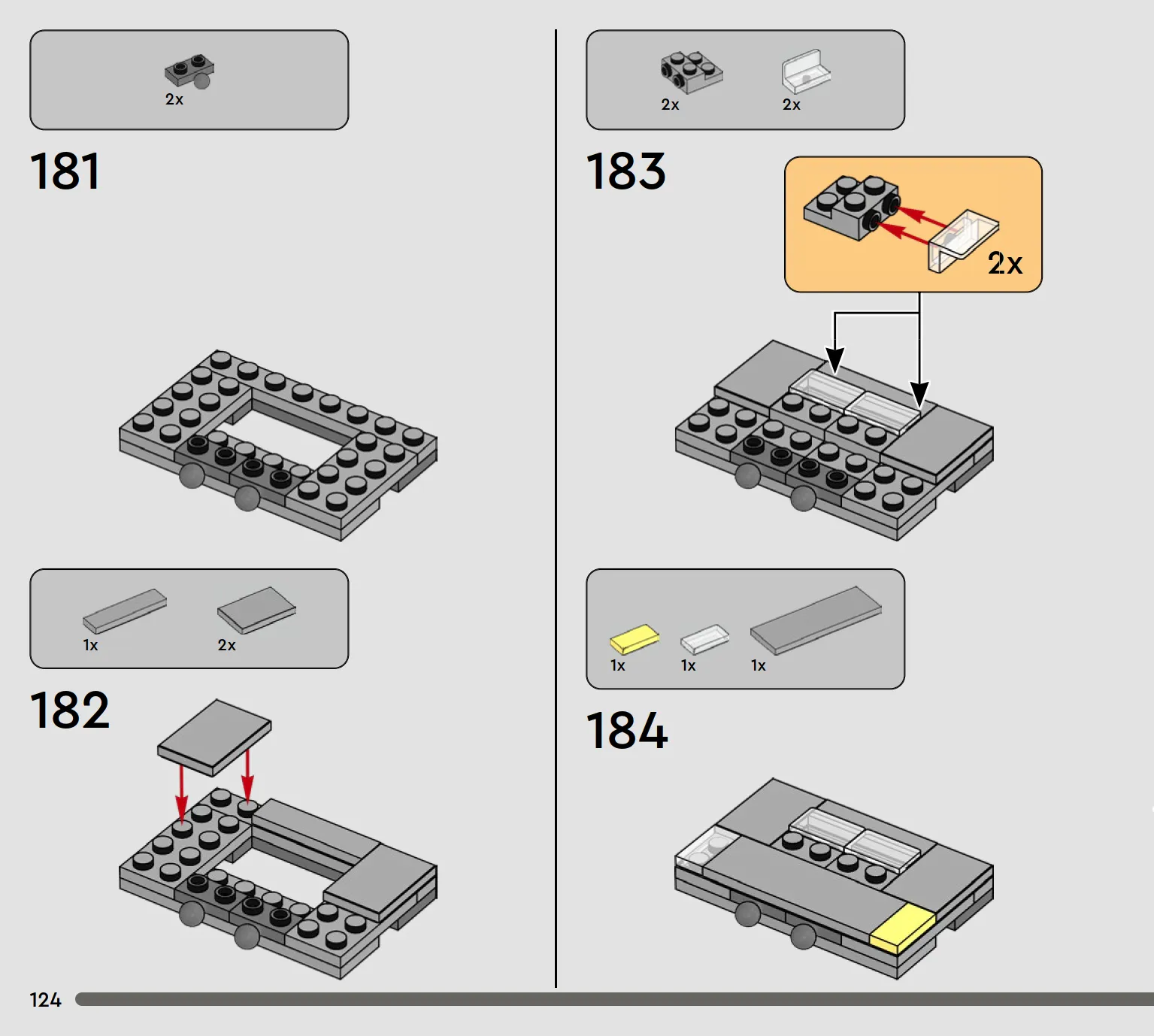 2x

181

1x

2x

182

2x

2x

183

2x

1x

1x

1x

184

124