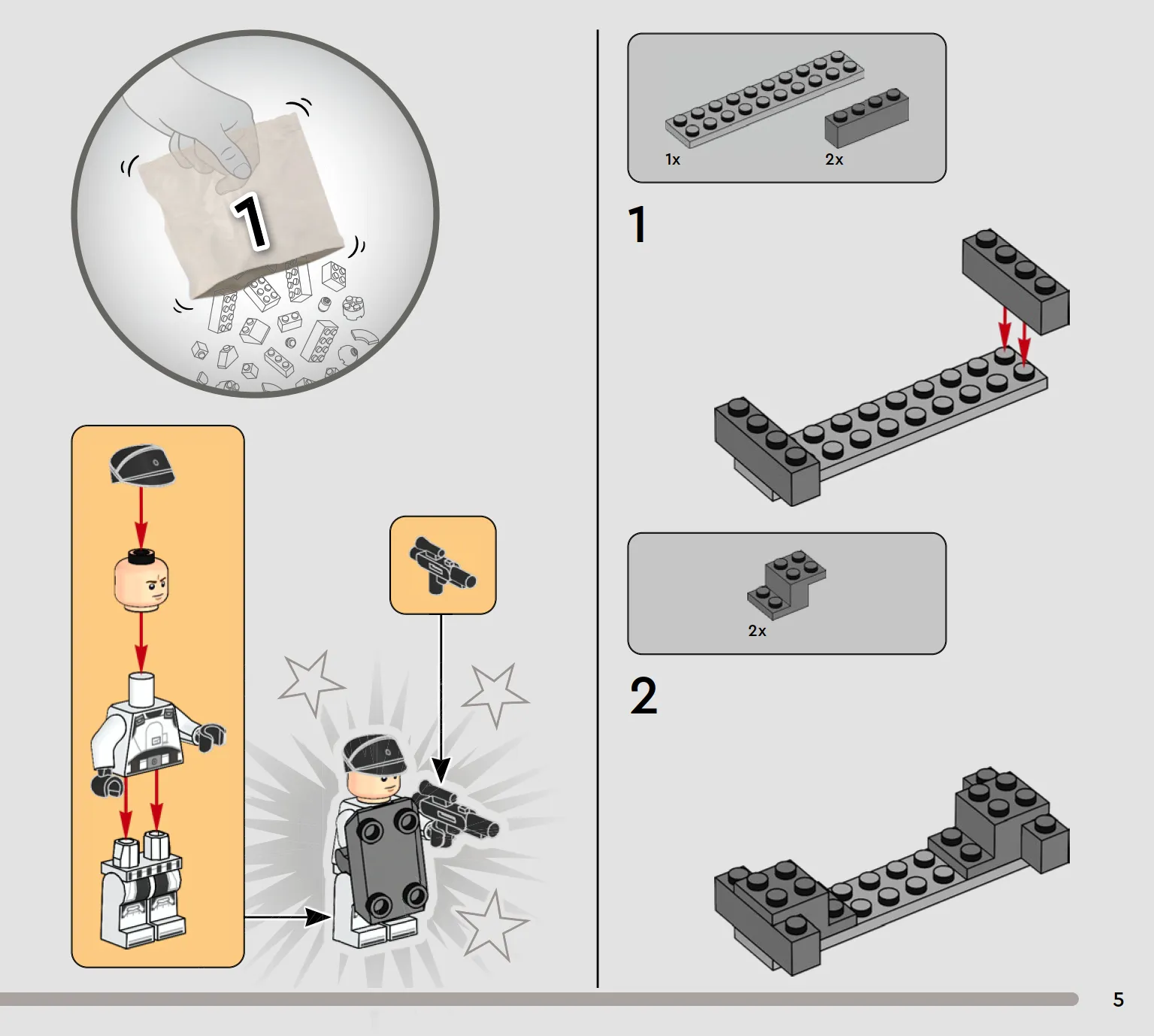 1

1x

2x

1

2x

2

5