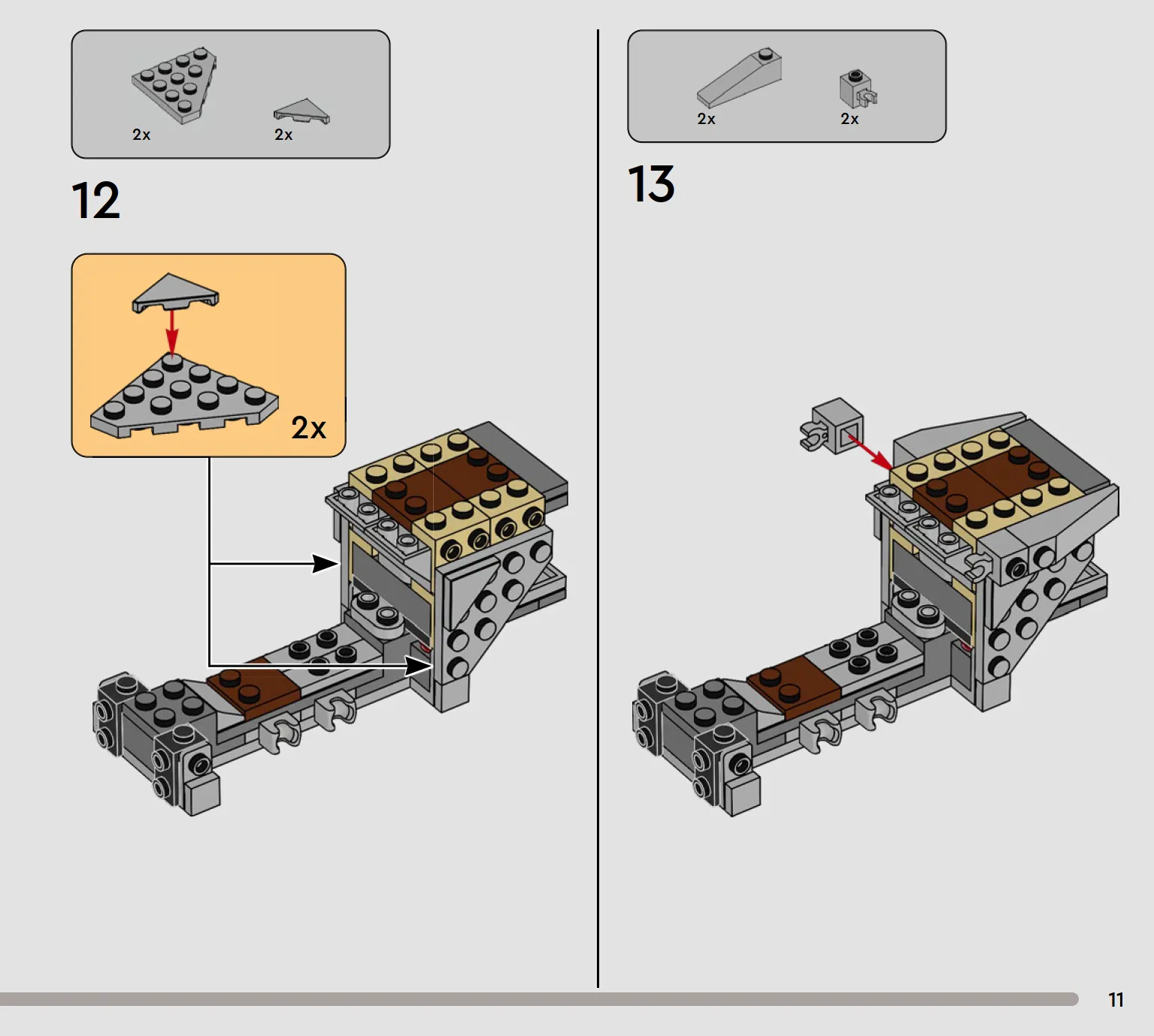 2x 2x

12

2x

2x 2x

13

11