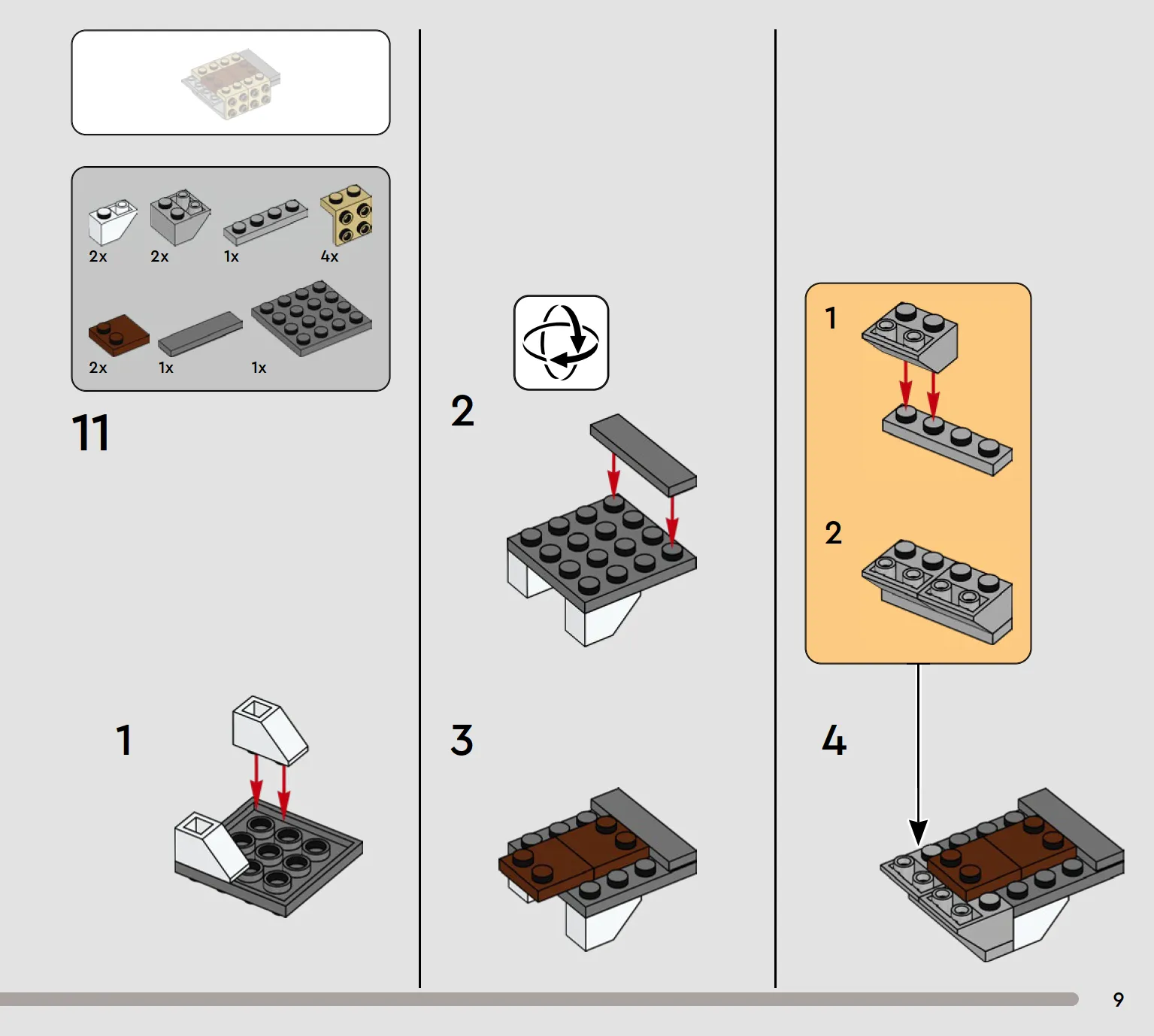 2x 2x 1x 4x

2x 1x 1x

11

1

2

3

1

2

4

9