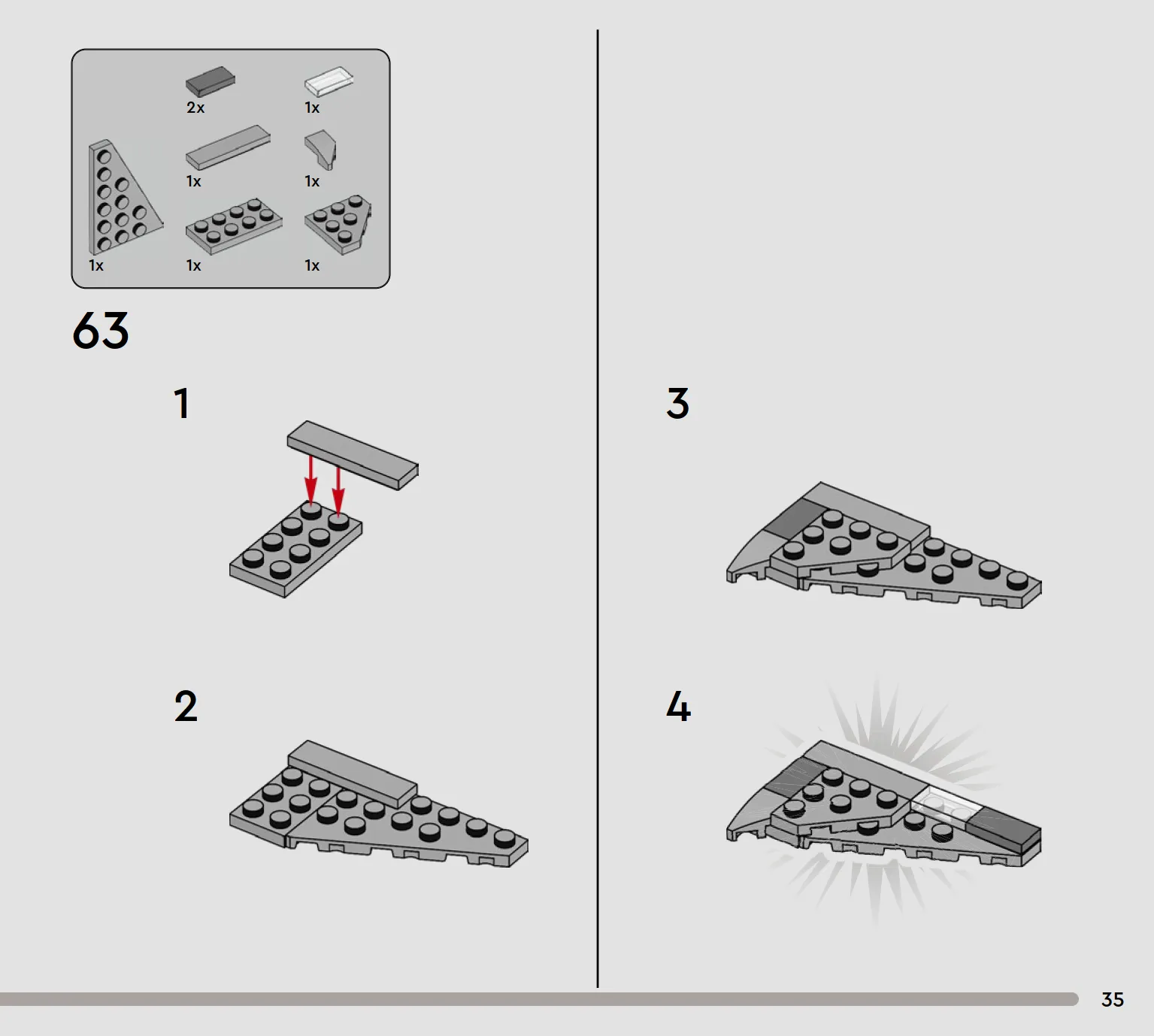 2x
1x
1x
1x
1x
1x
1x

63

1

2

3

4

35