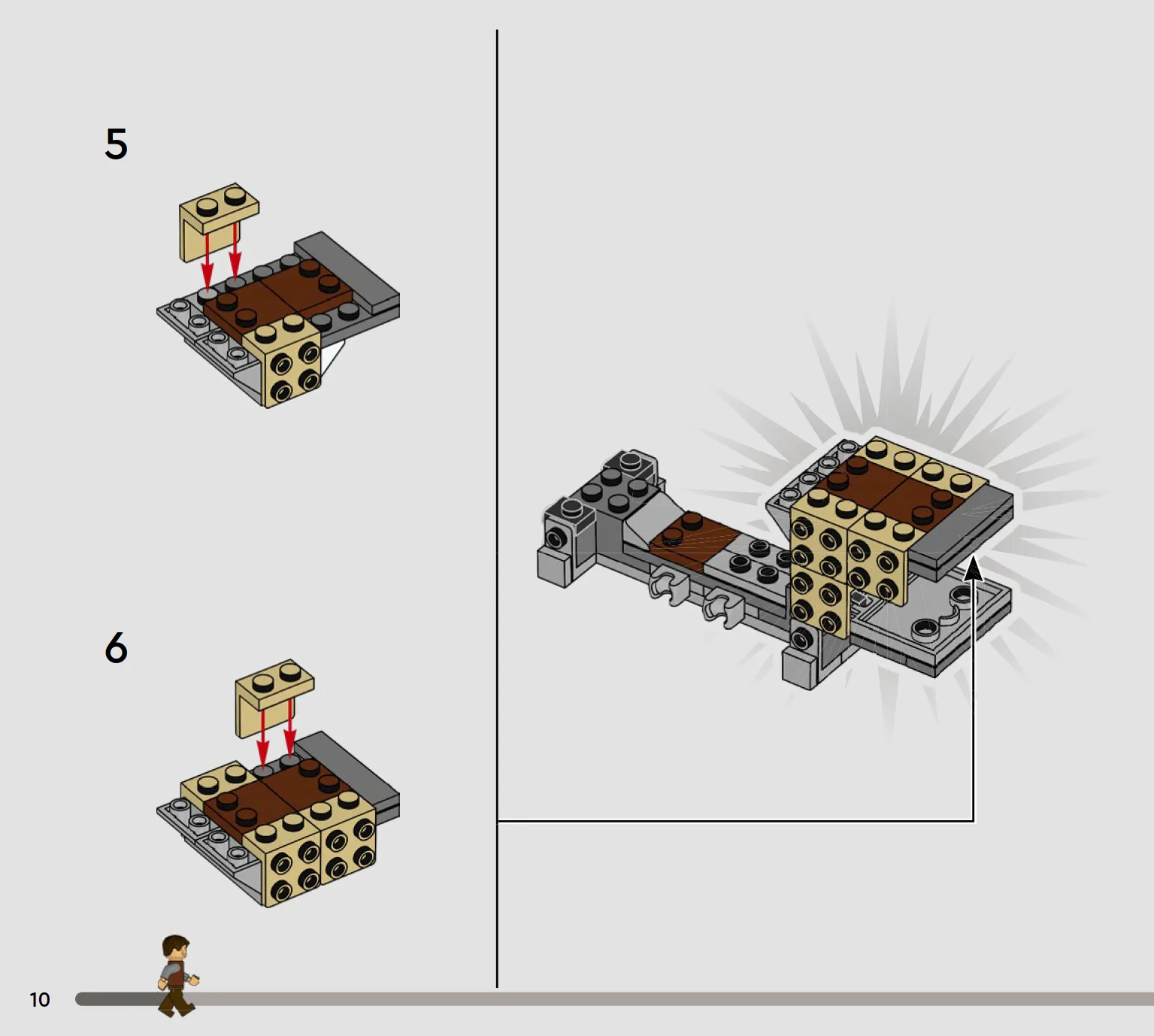 5

6

10