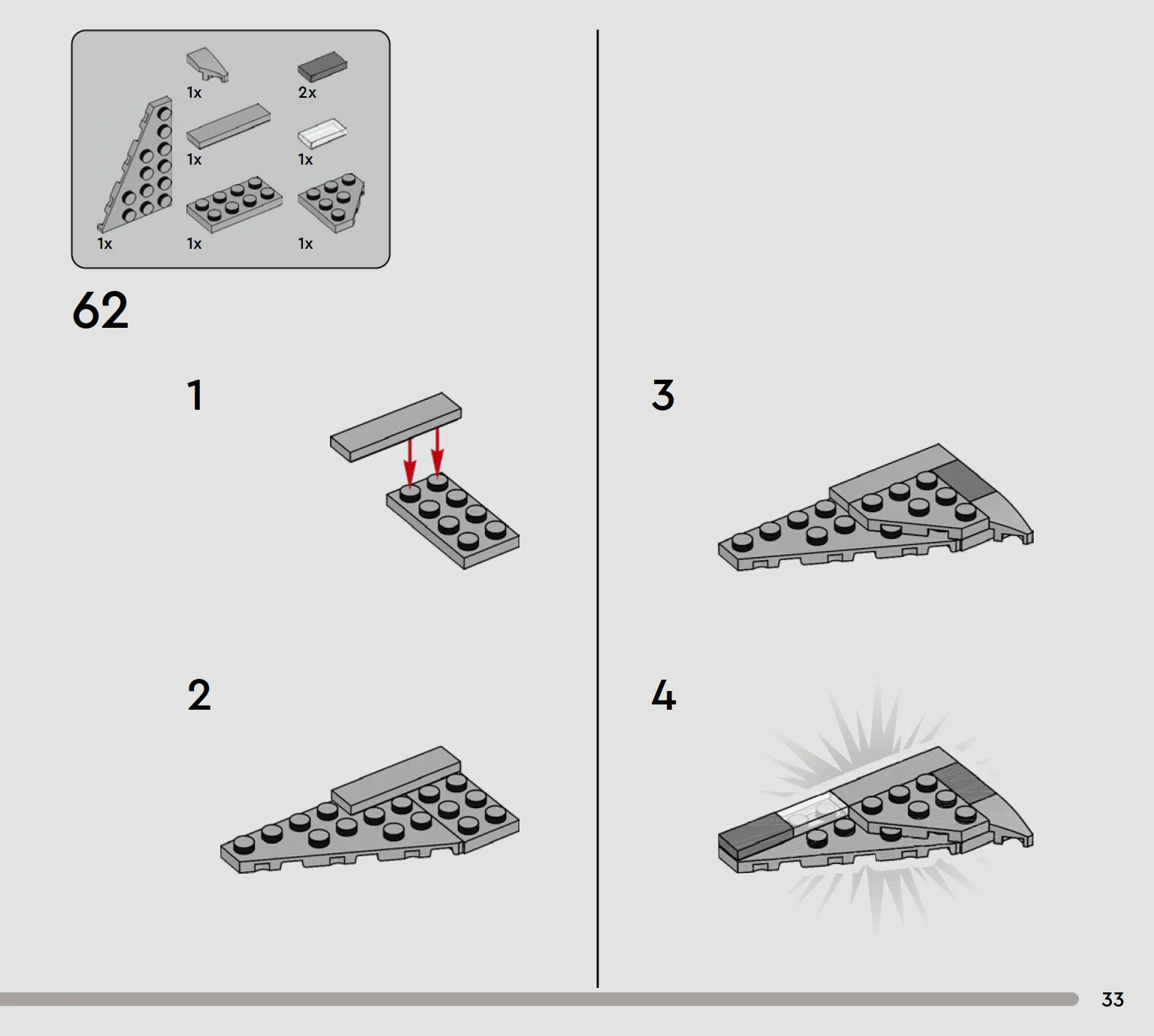 1x
2x
1x
1x
1x
1x
1x

62

1

2

3

4

33