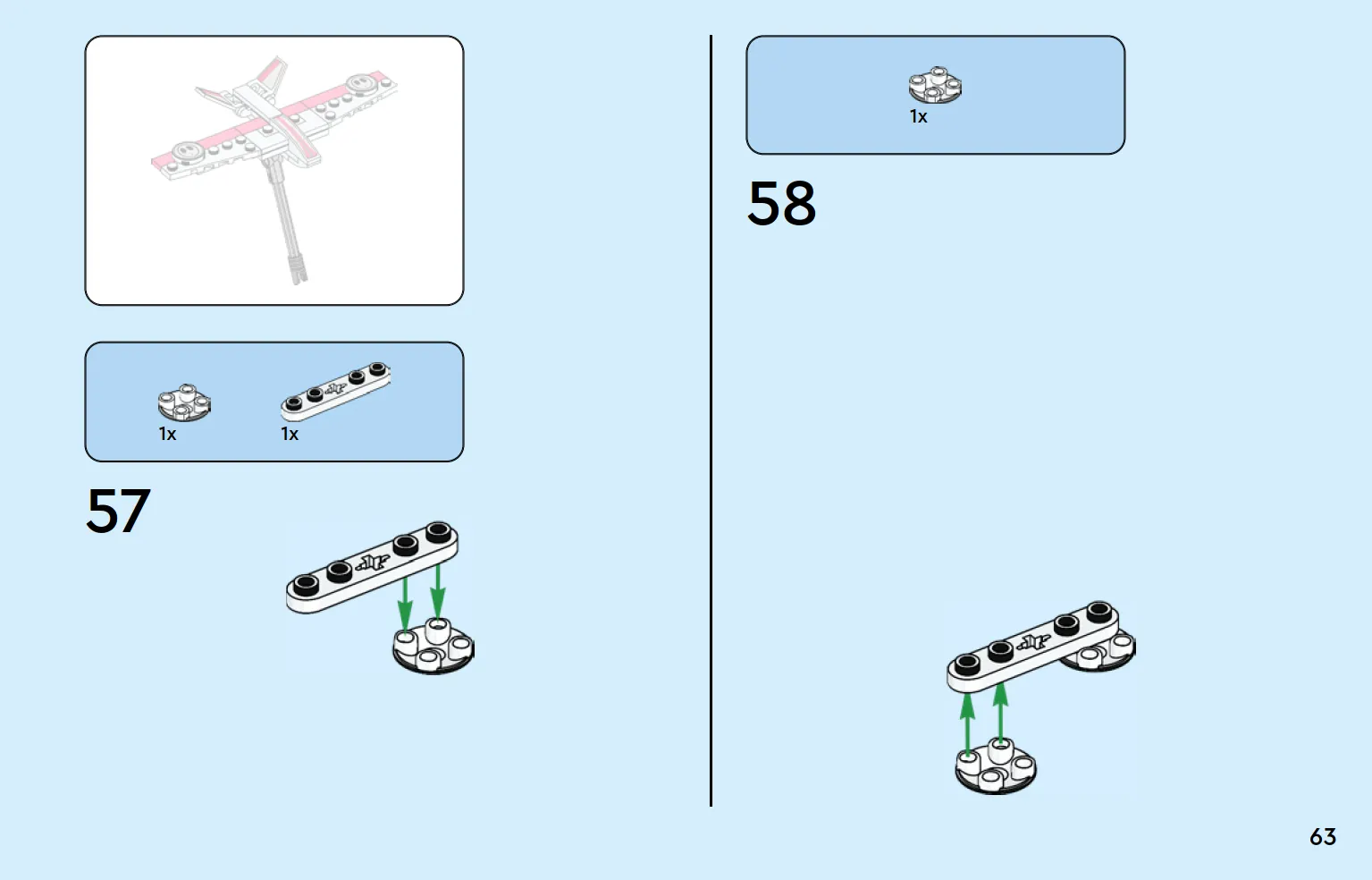 1x
1x

57

1x

58

63