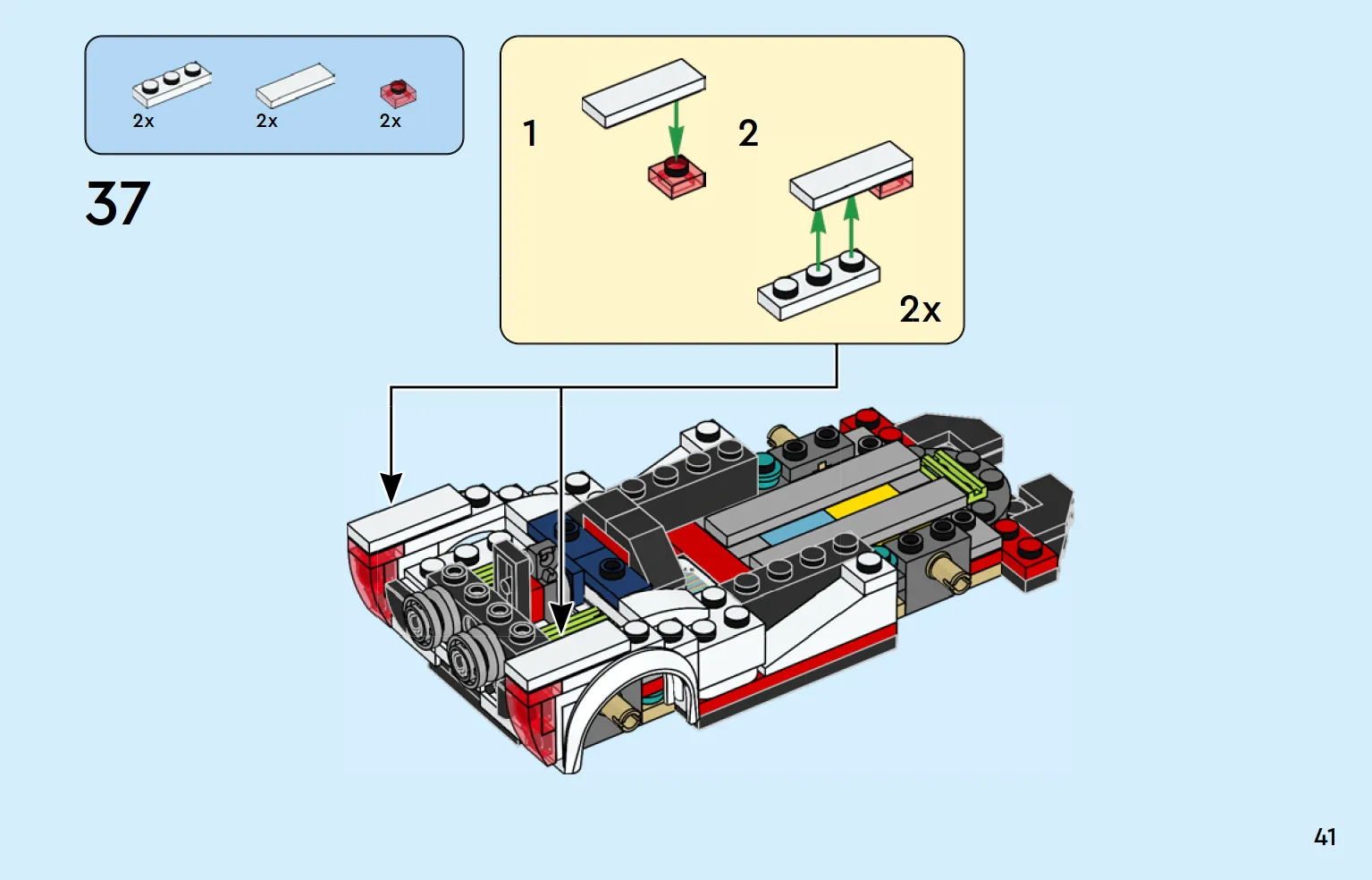 2x 2x 2x

37

1

2

2x

41