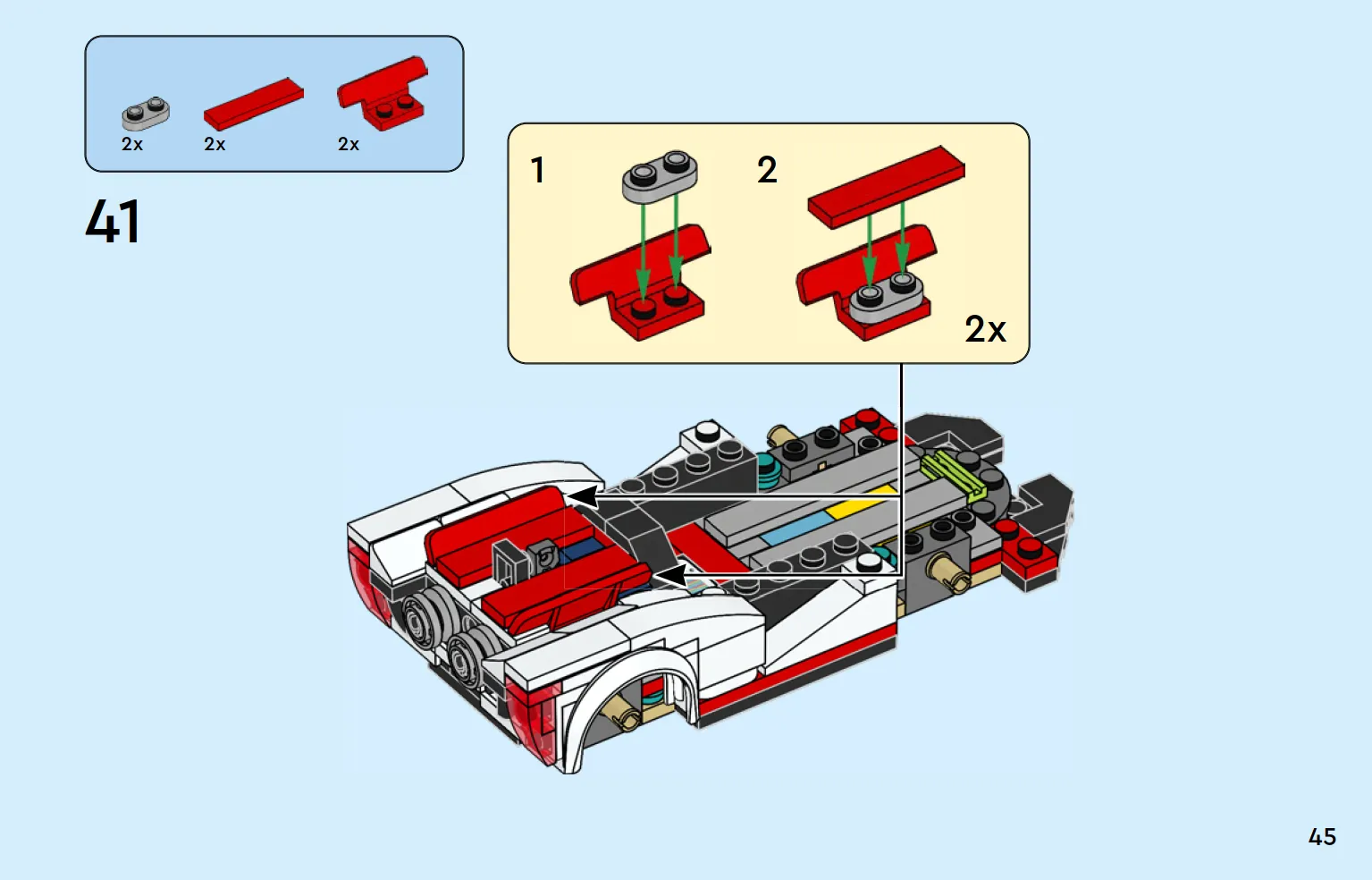 2x 2x 2x

41

1

2

2x

45