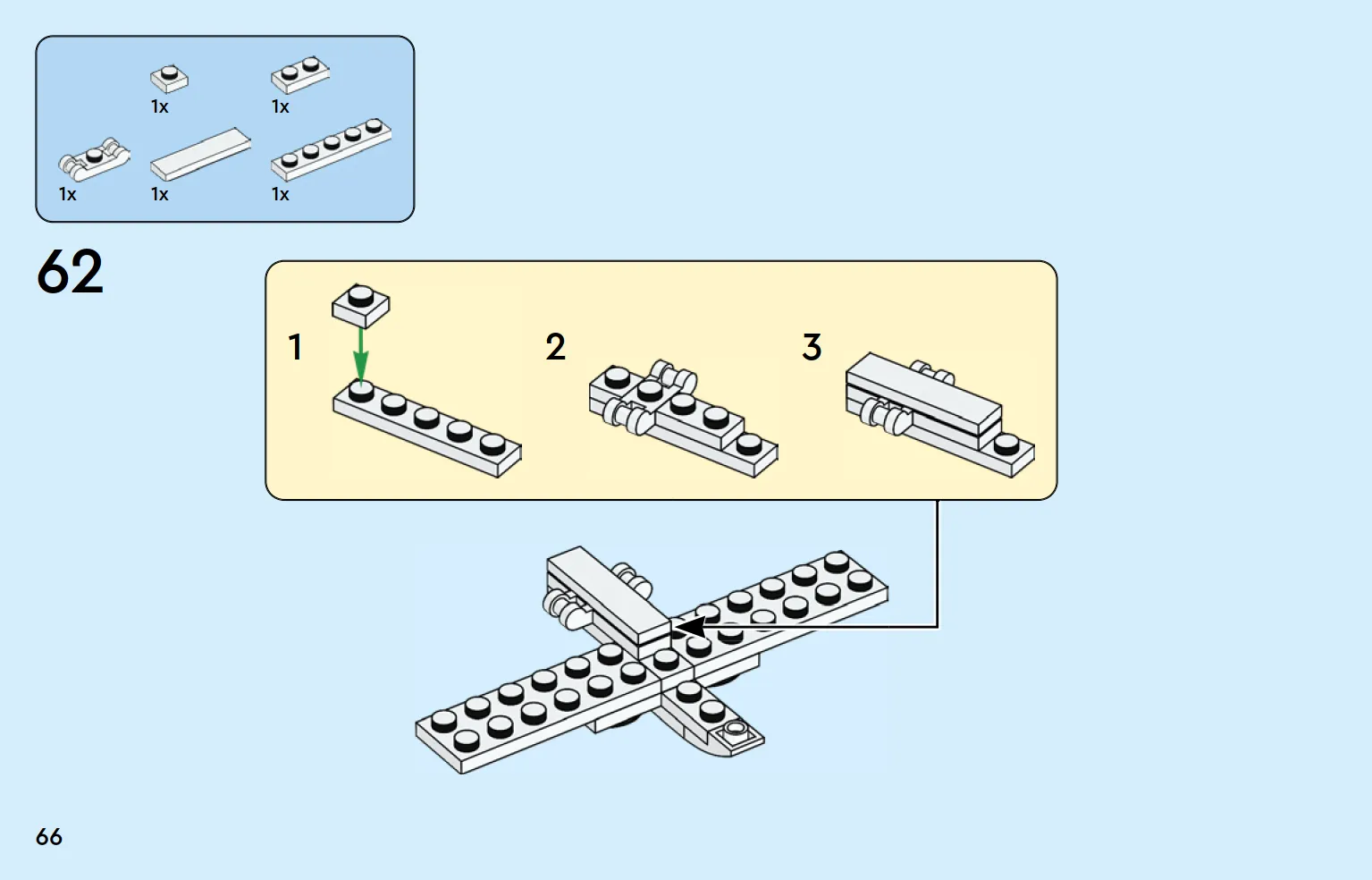 1x 1x

1x 1x 1x

62

1

2

3

66