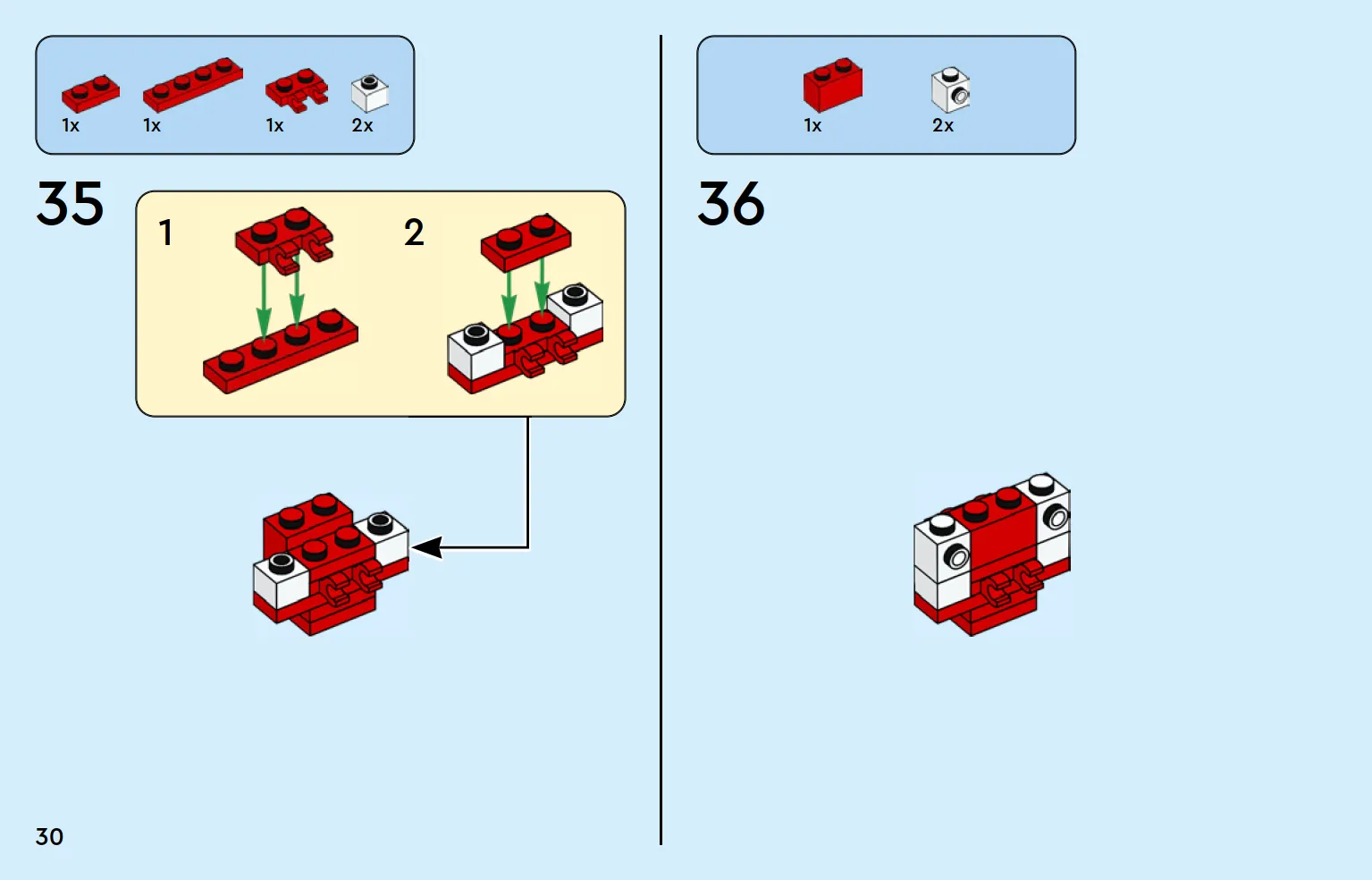 1x 1x 1x 2x

35

1

2

1x 2x

36

30