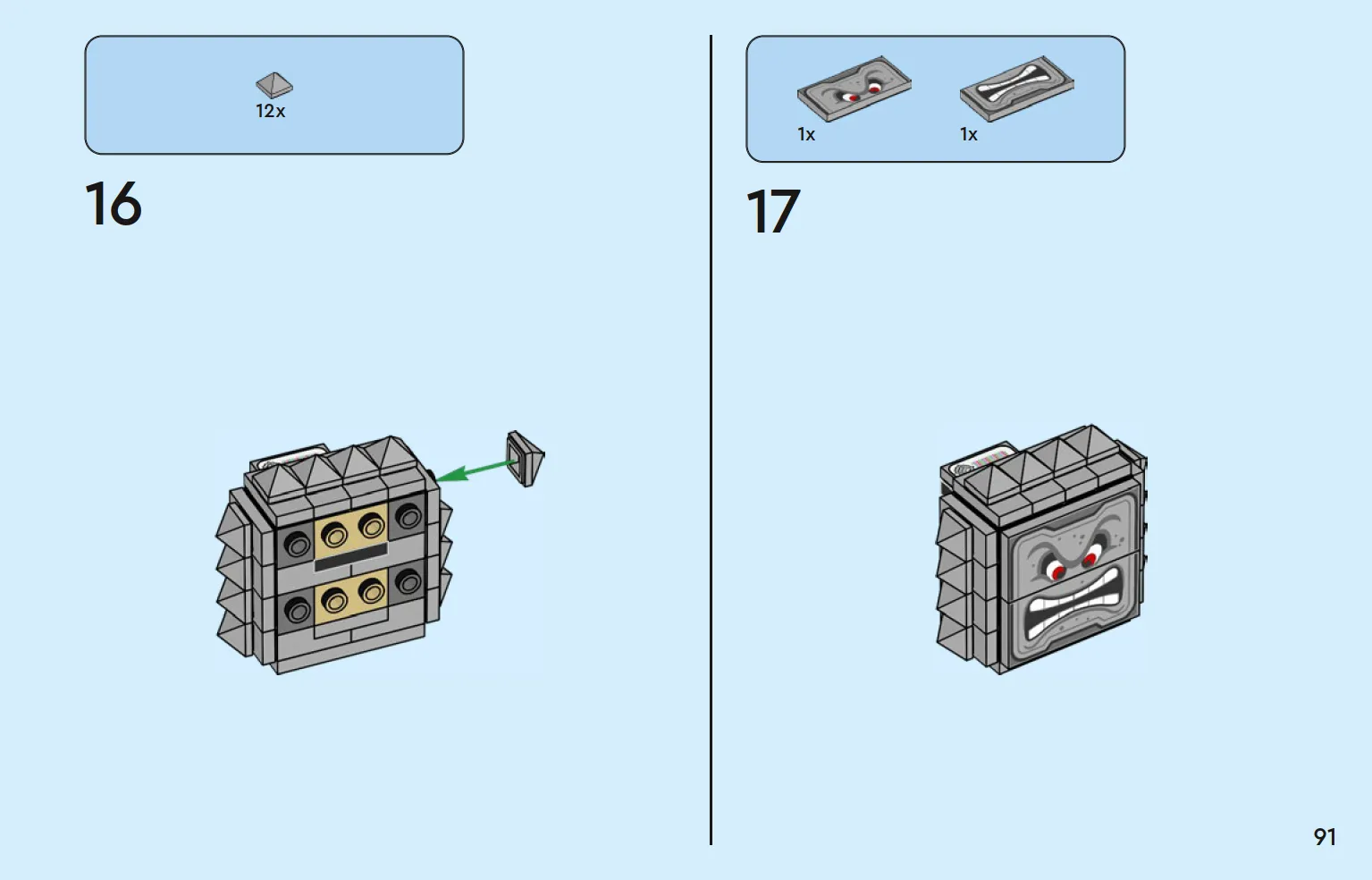 12x

16

1x

1x

17

91