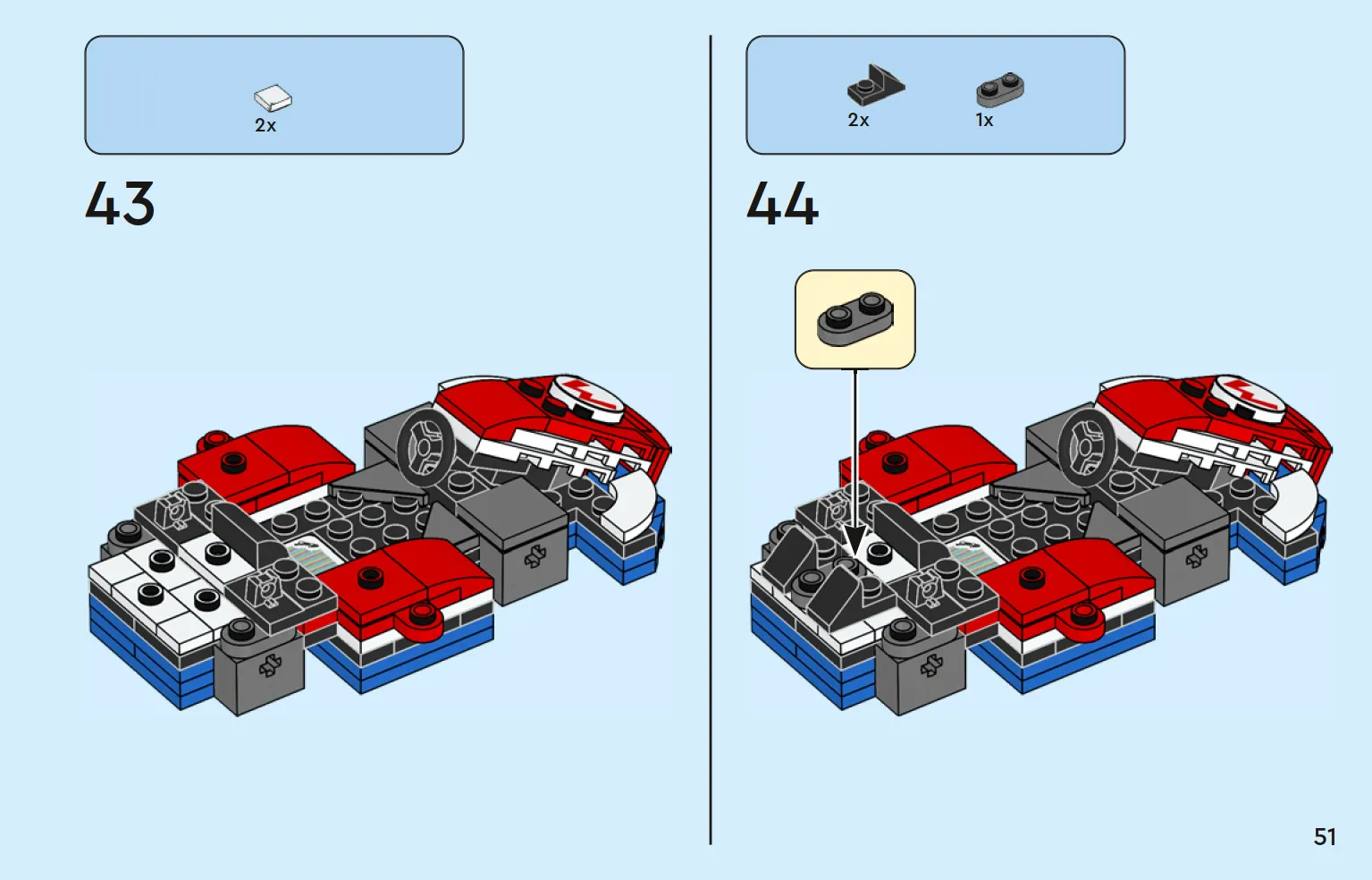 2x

43

2x 1x

44

51