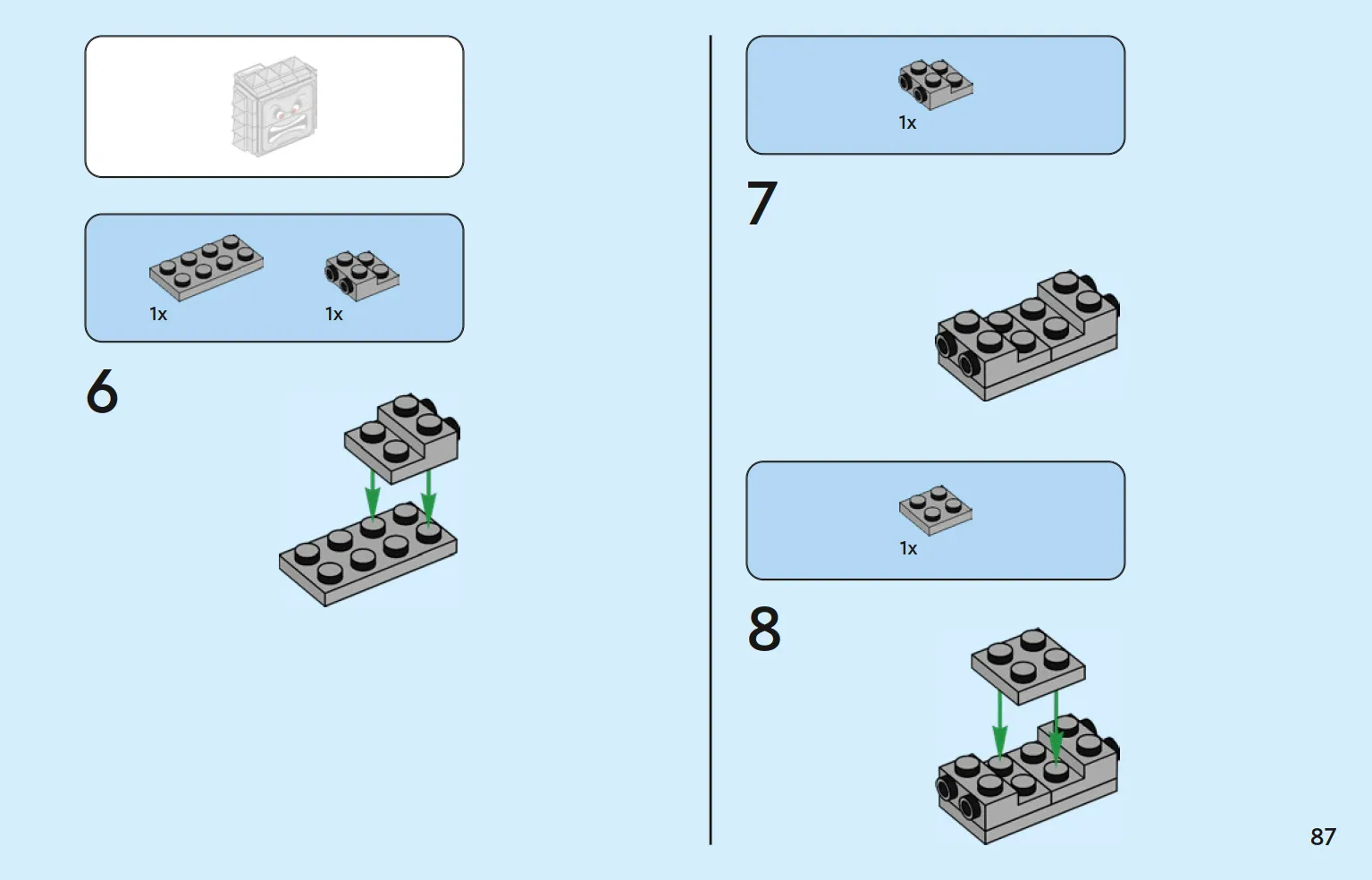 1x 1x

6

1x

7

1x

8

87