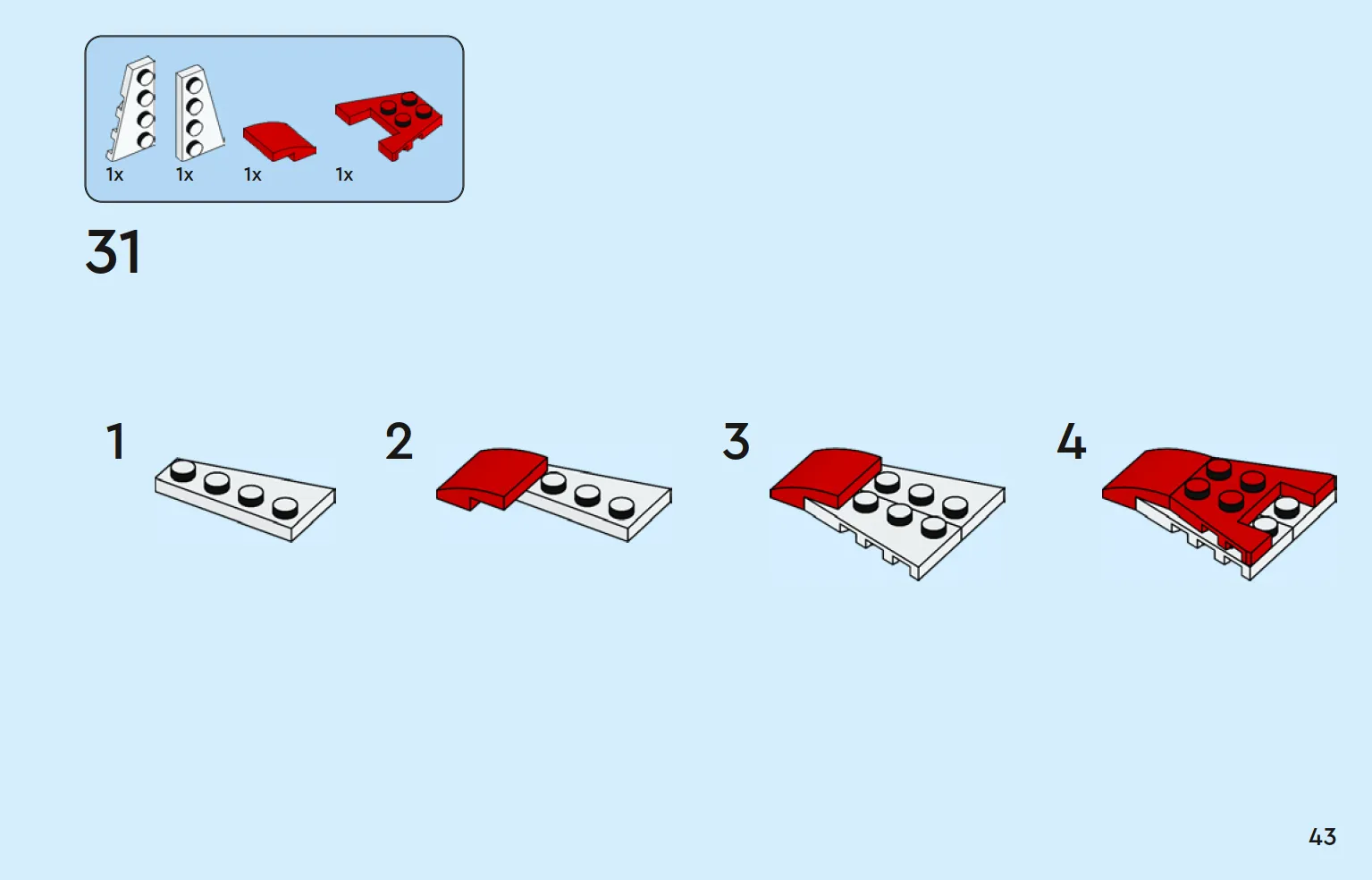 1x 1x 1x 1x

31

1

2

3

4

43