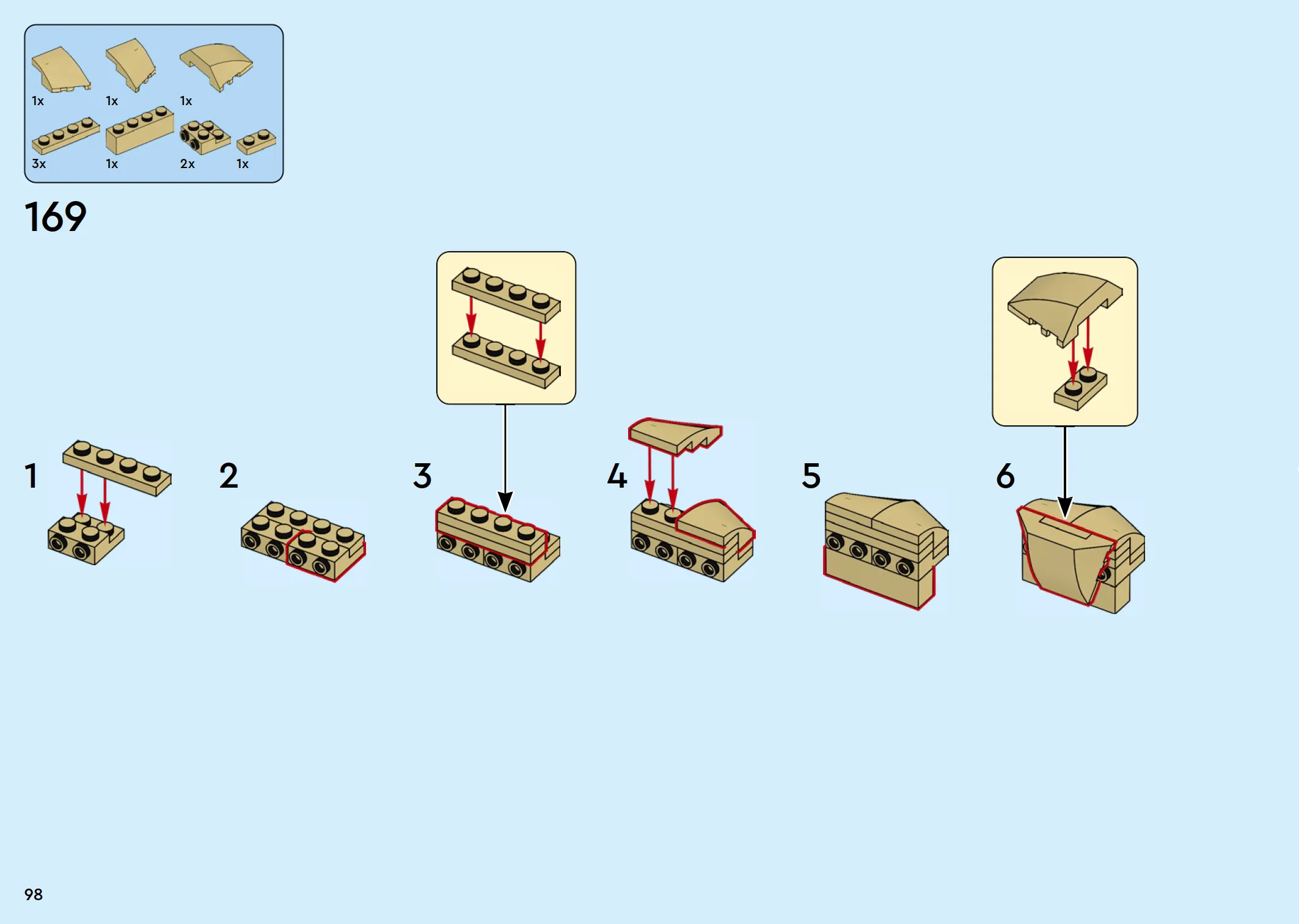 1x 1x 1x
3x 1x 2x 1x

169

1

2

3

4

5

6

98