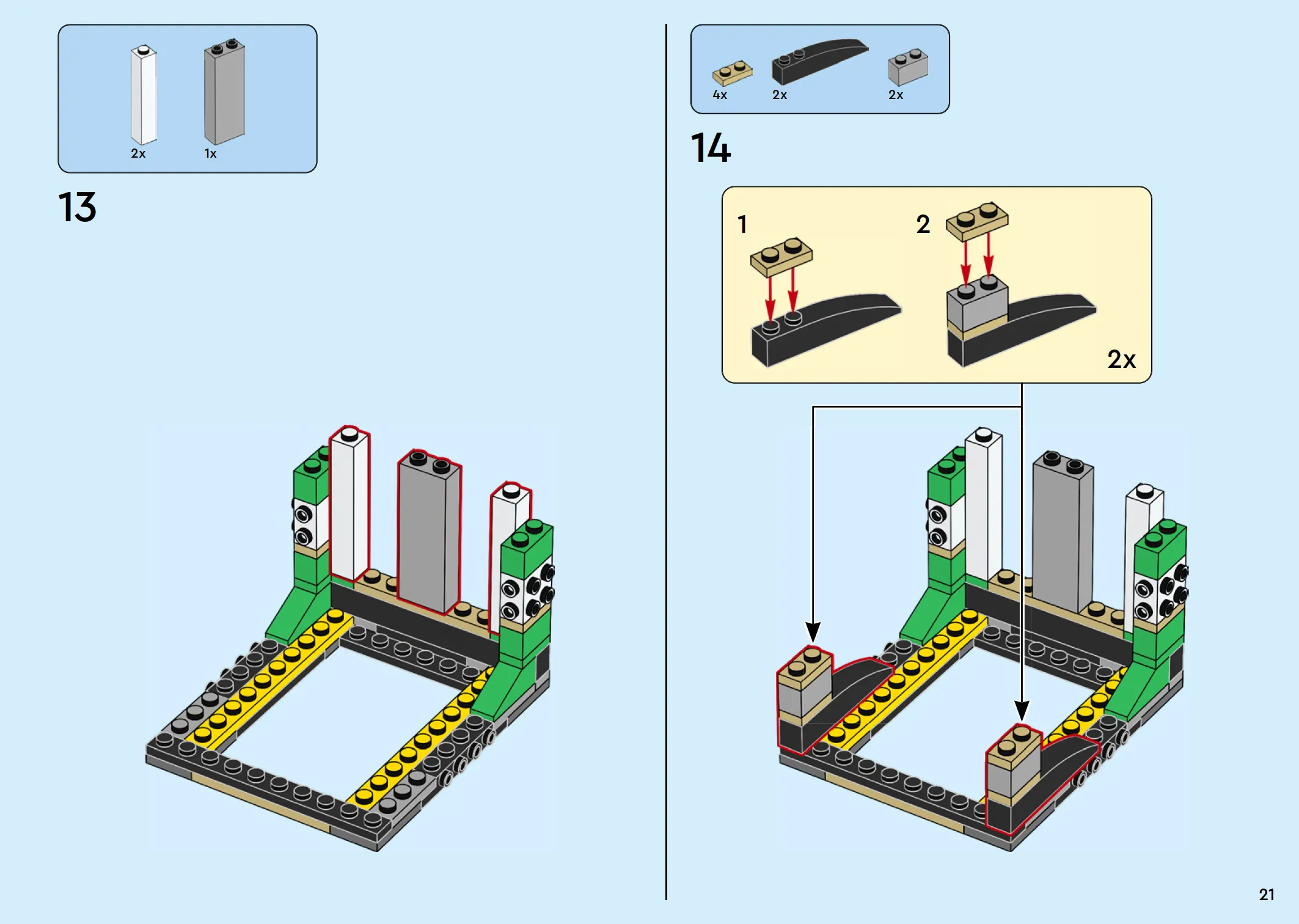 2x 1x

13

4x 2x 2x

14

1

2

2x

21