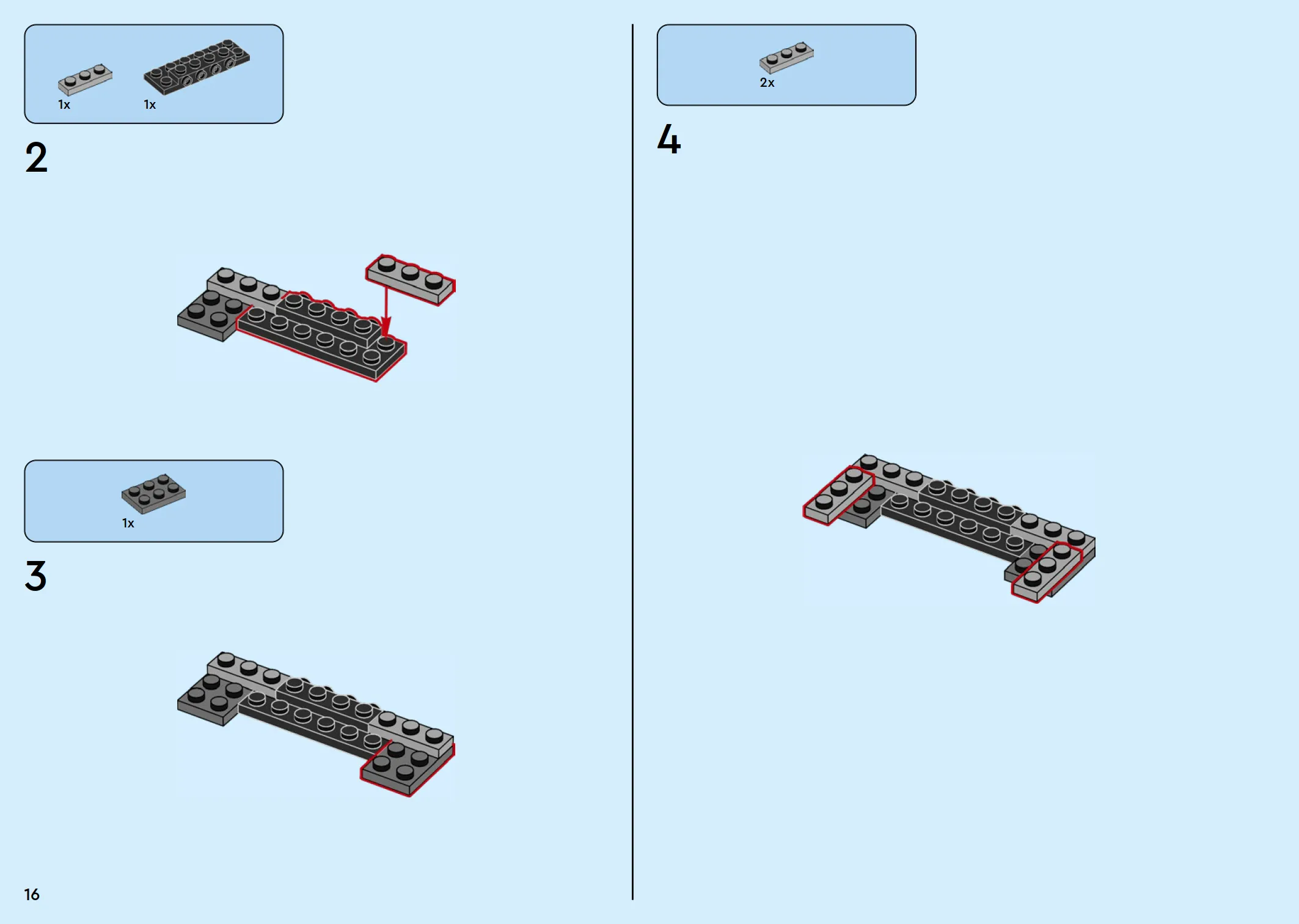 1x 1x

2

1x

3

2x

4

16