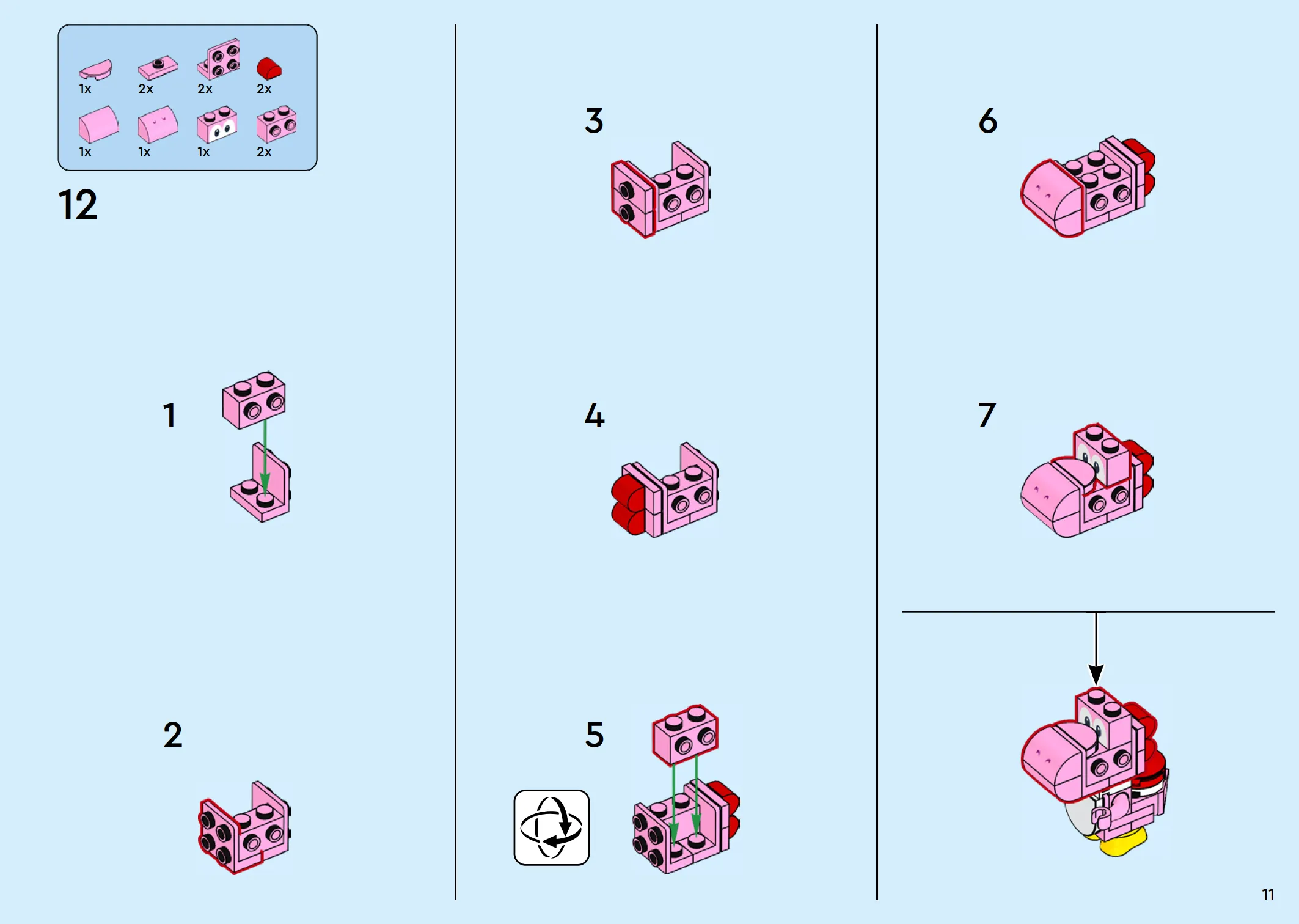 1x 2x 2x 2x
1x 1x 1x 2x

12

1

2

3

4

5

6

7

11