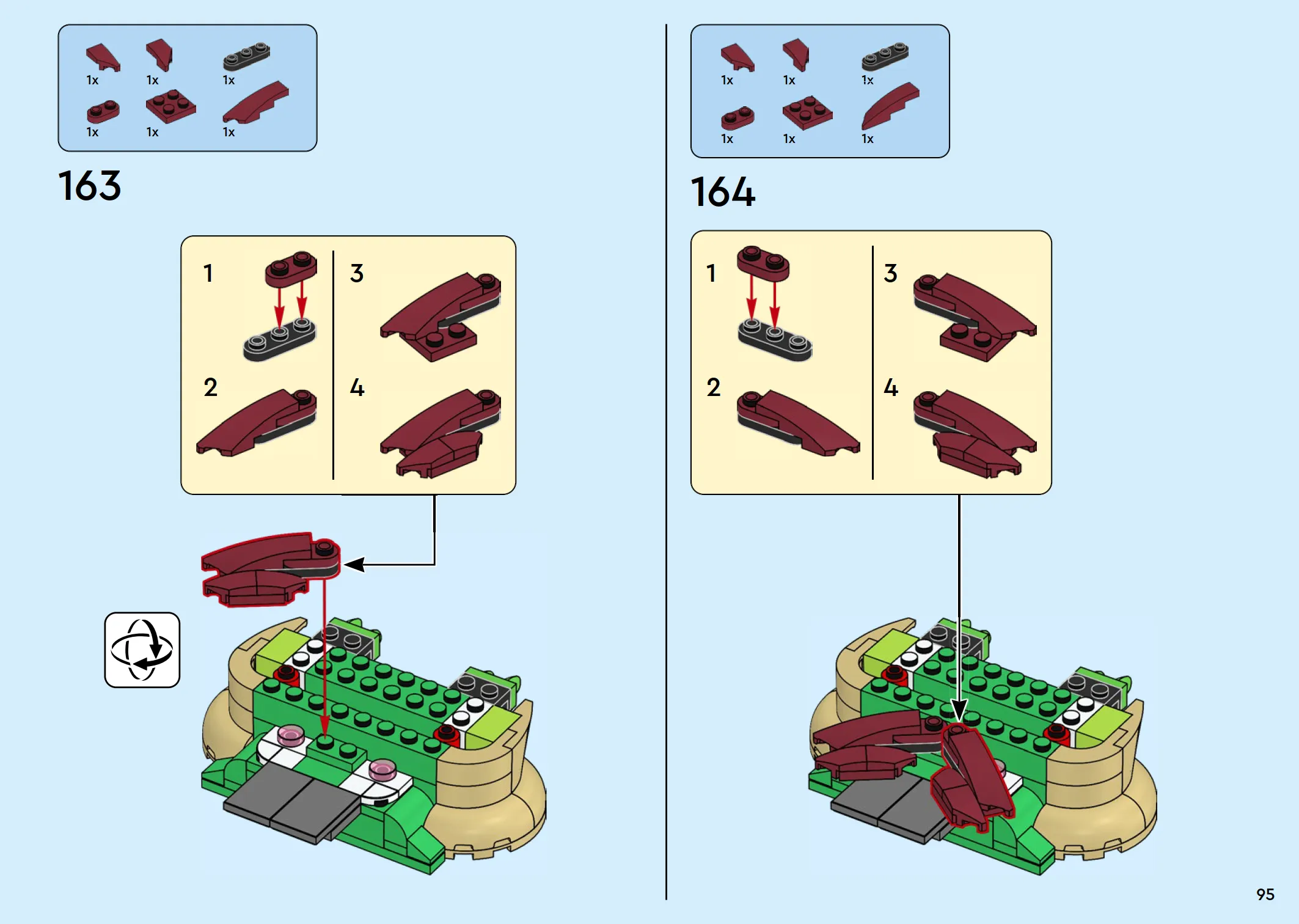 1x 1x 1x
1x 1x 1x

163

1
2
3
4

1x 1x 1x
1x 1x 1x

164

1
2
3
4

95