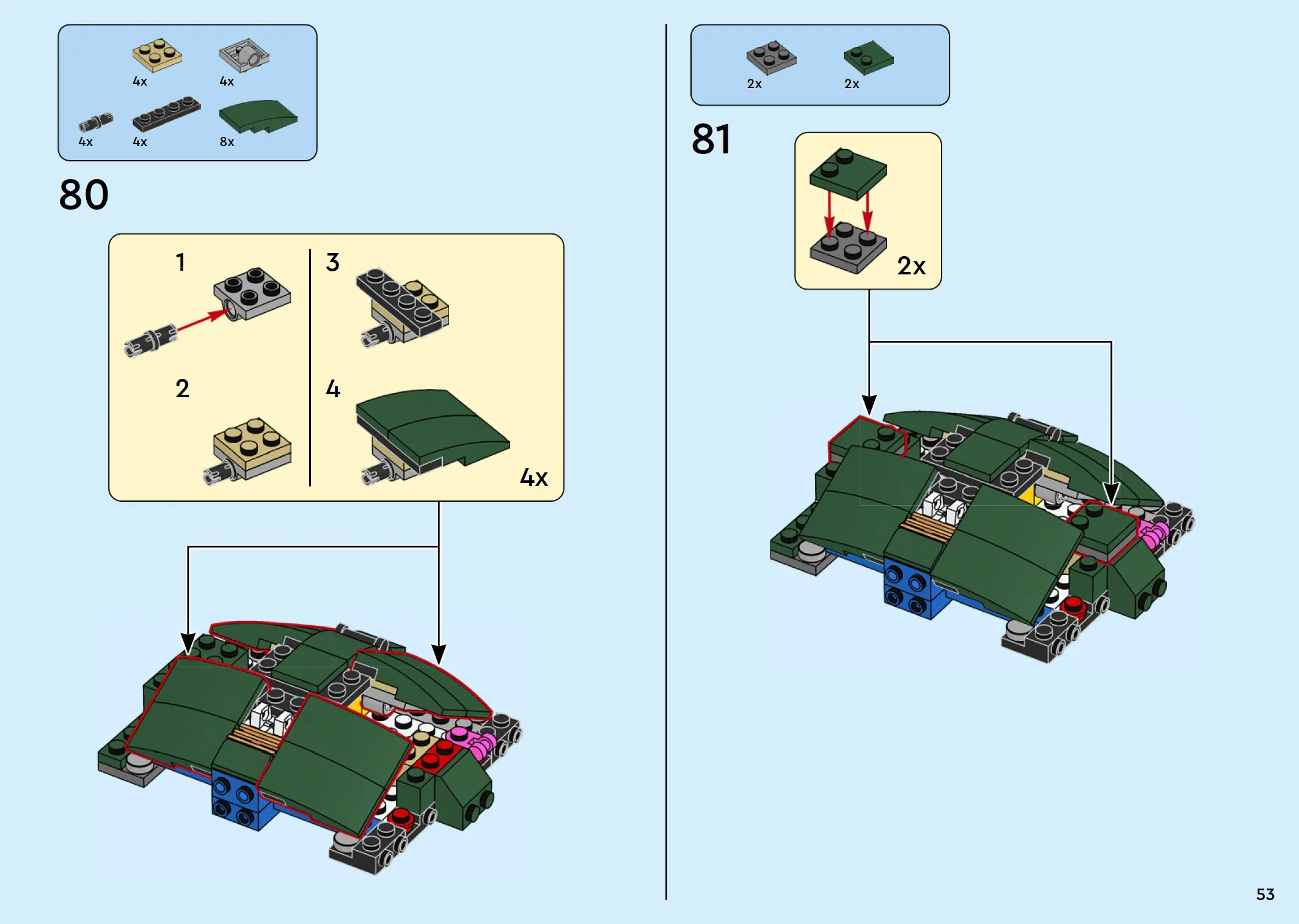 4x 4x
4x 4x 8x

80

1

2

3

4

4x

2x 2x

81

2x

53