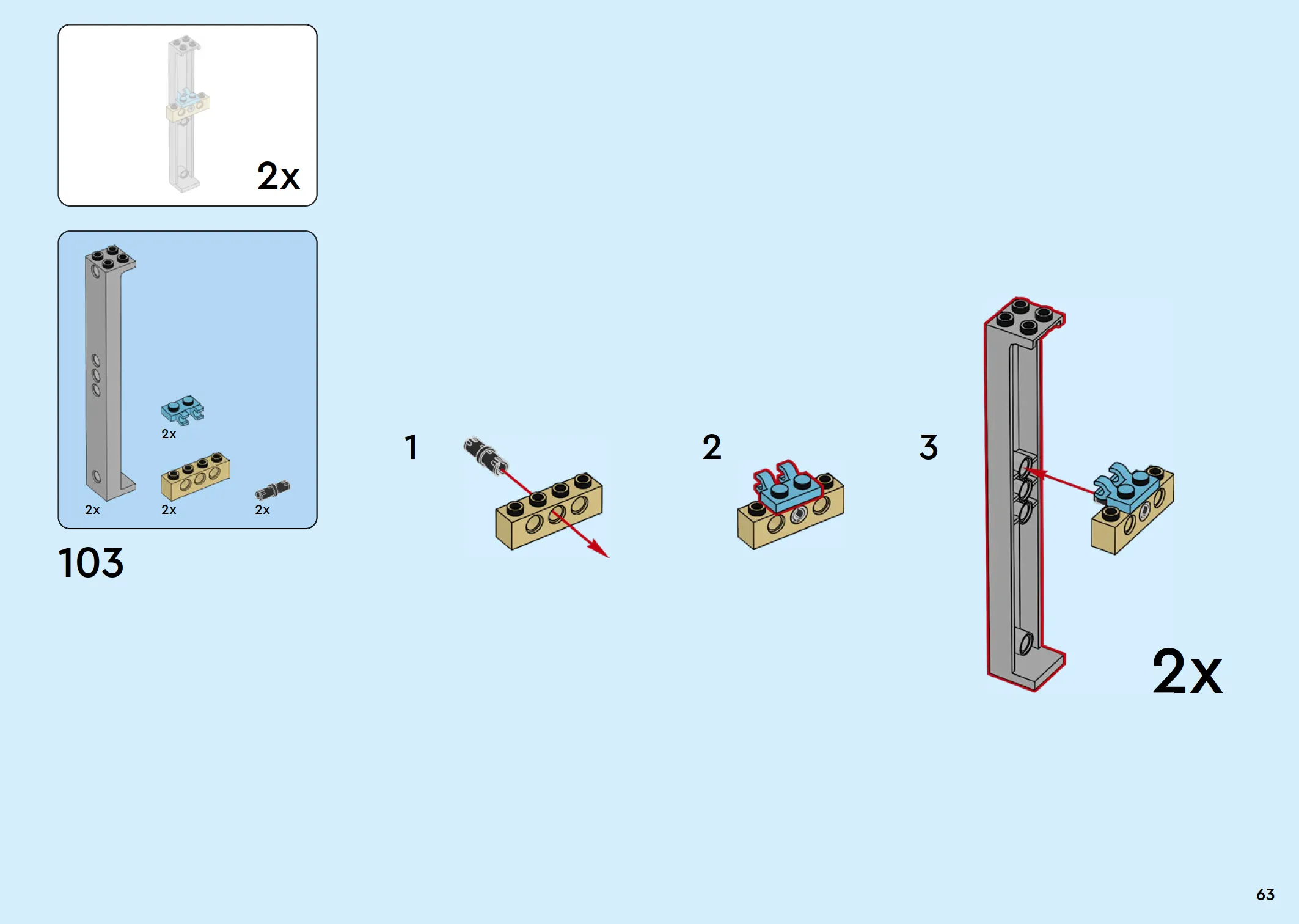 2x

2x
2x
2x
2x

103

1

2

3

2x

63