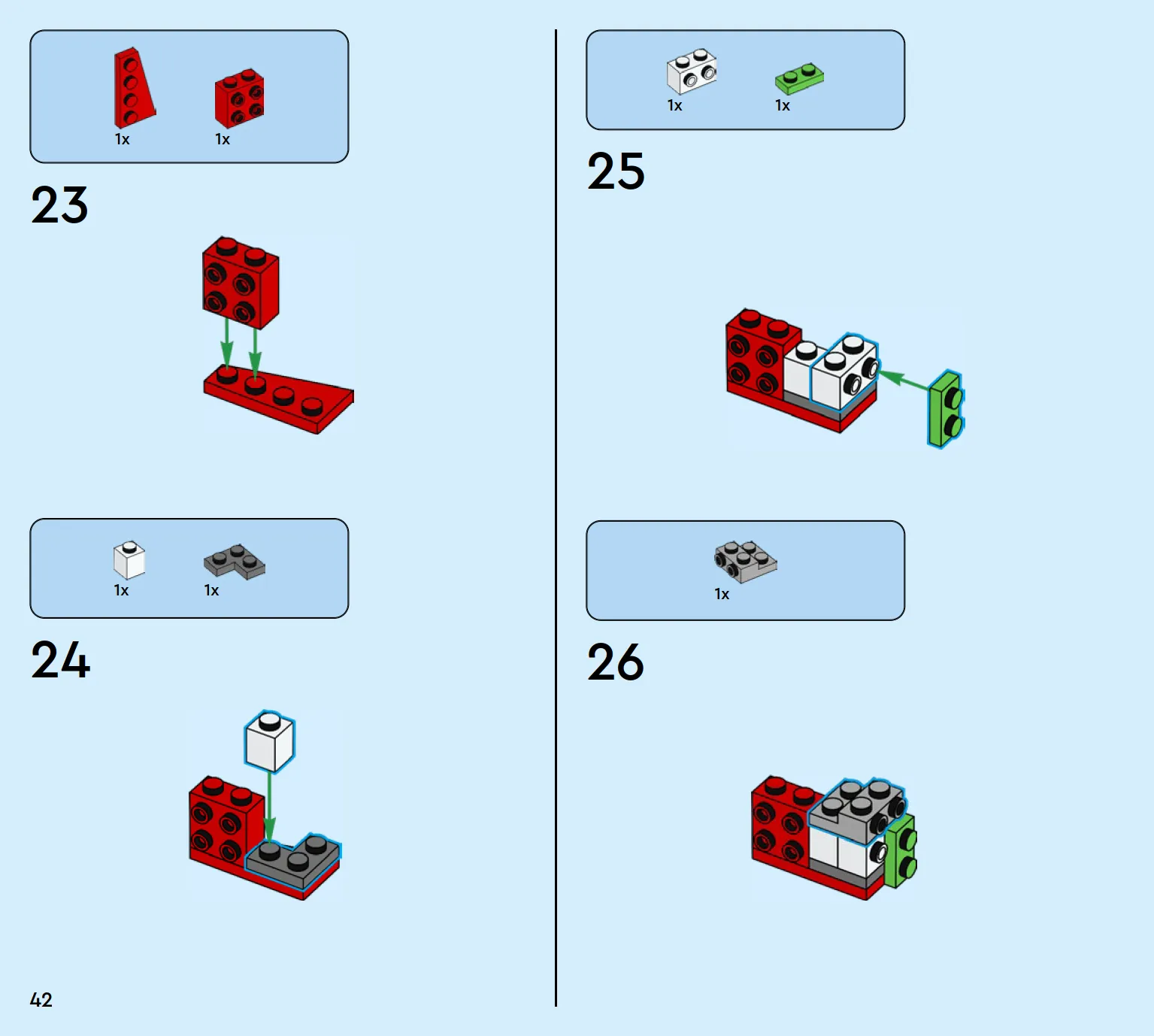 1x 1x

23

1x 1x

24

1x 1x

25

1x

26

42