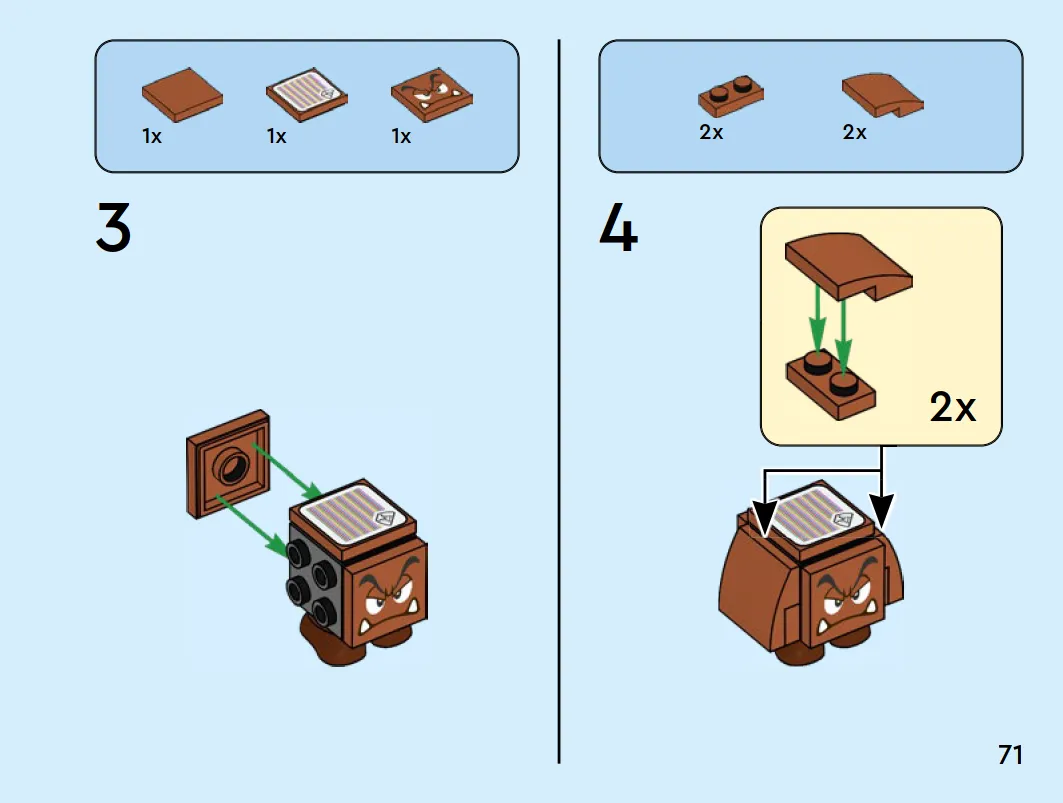 1x 1x 1x

3

2x 2x

4

2x

71