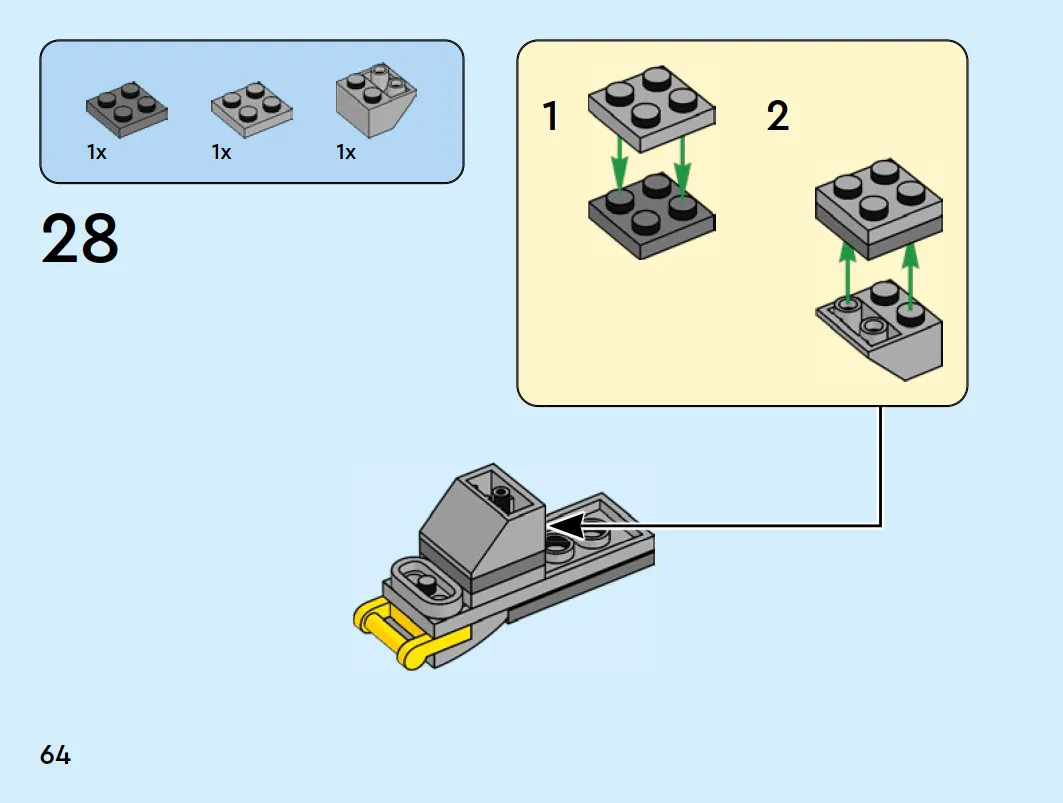 1x 1x 1x

28

1 2

64