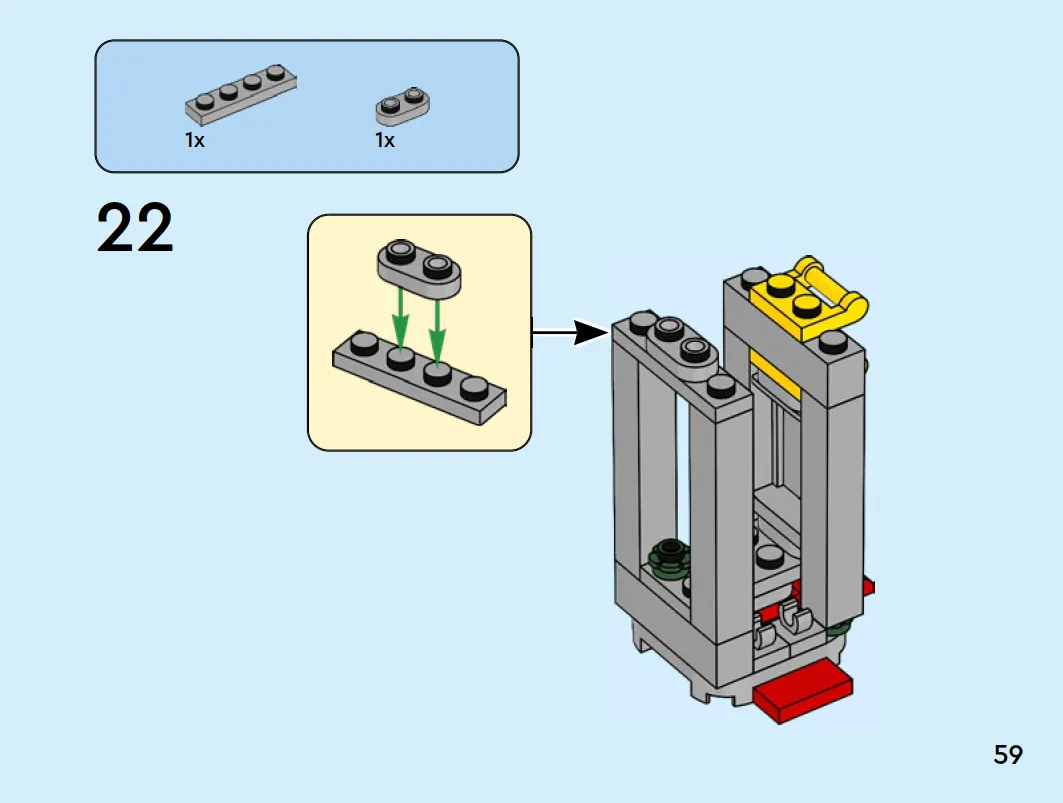 1x
1x

22

59