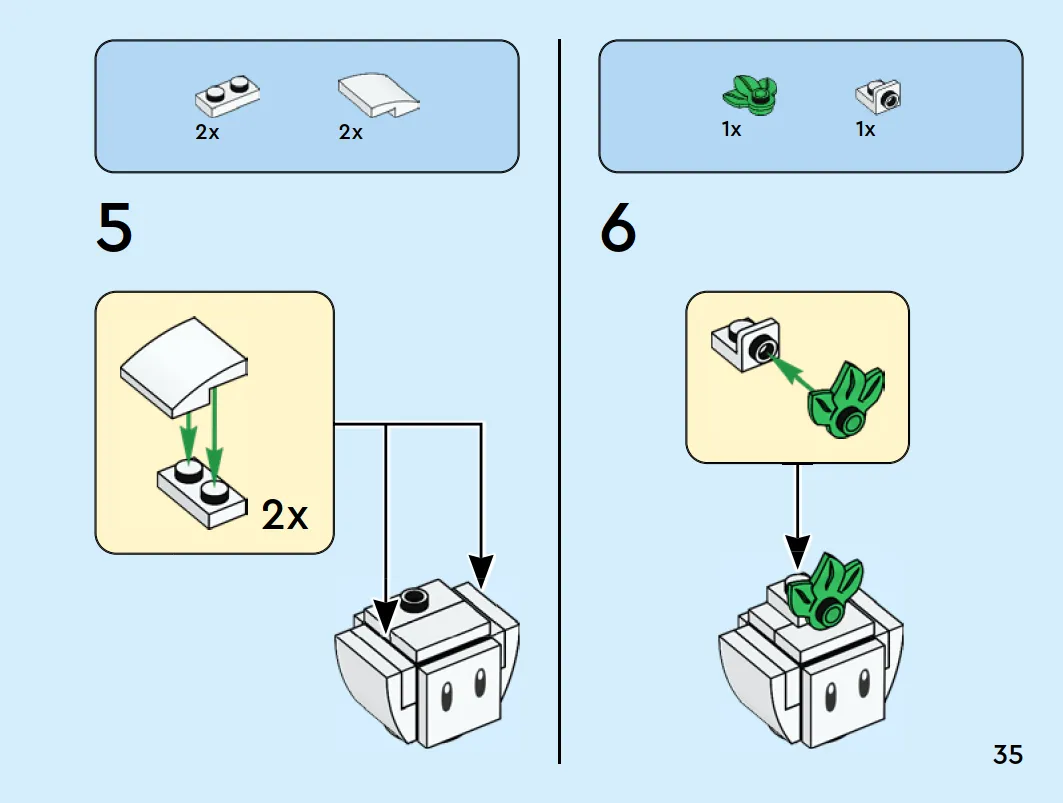 2x 2x

5

2x

1x 1x

6

35