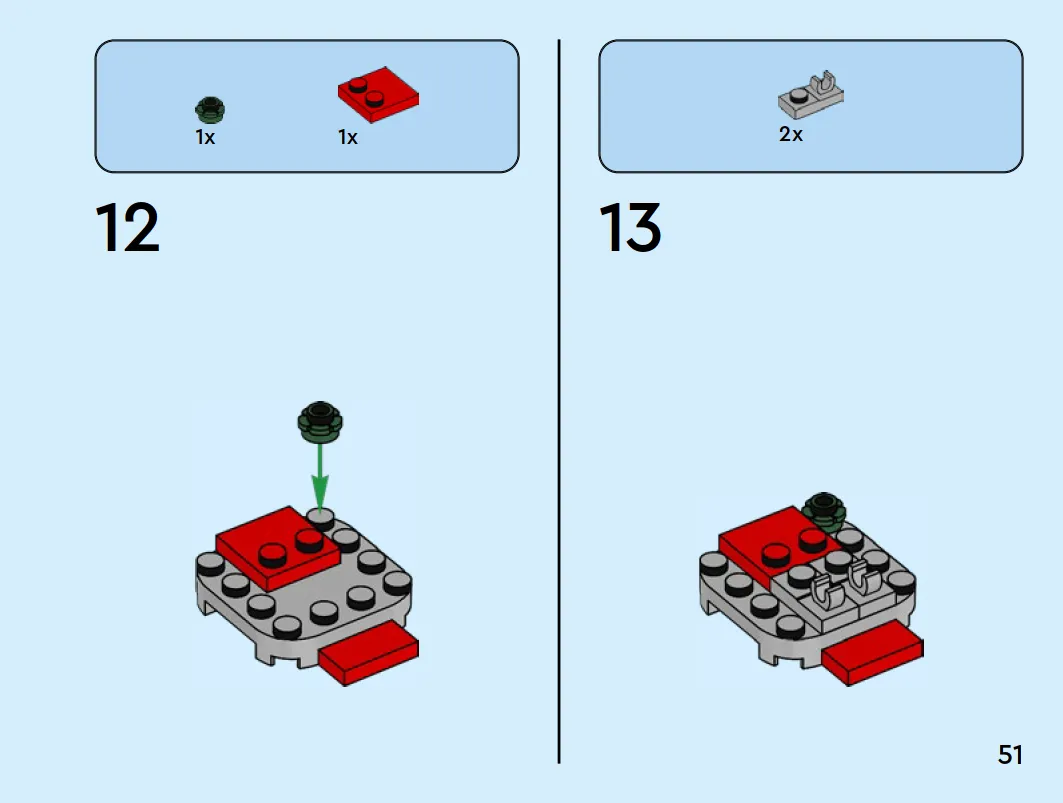 1x 1x

12

2x

13

51